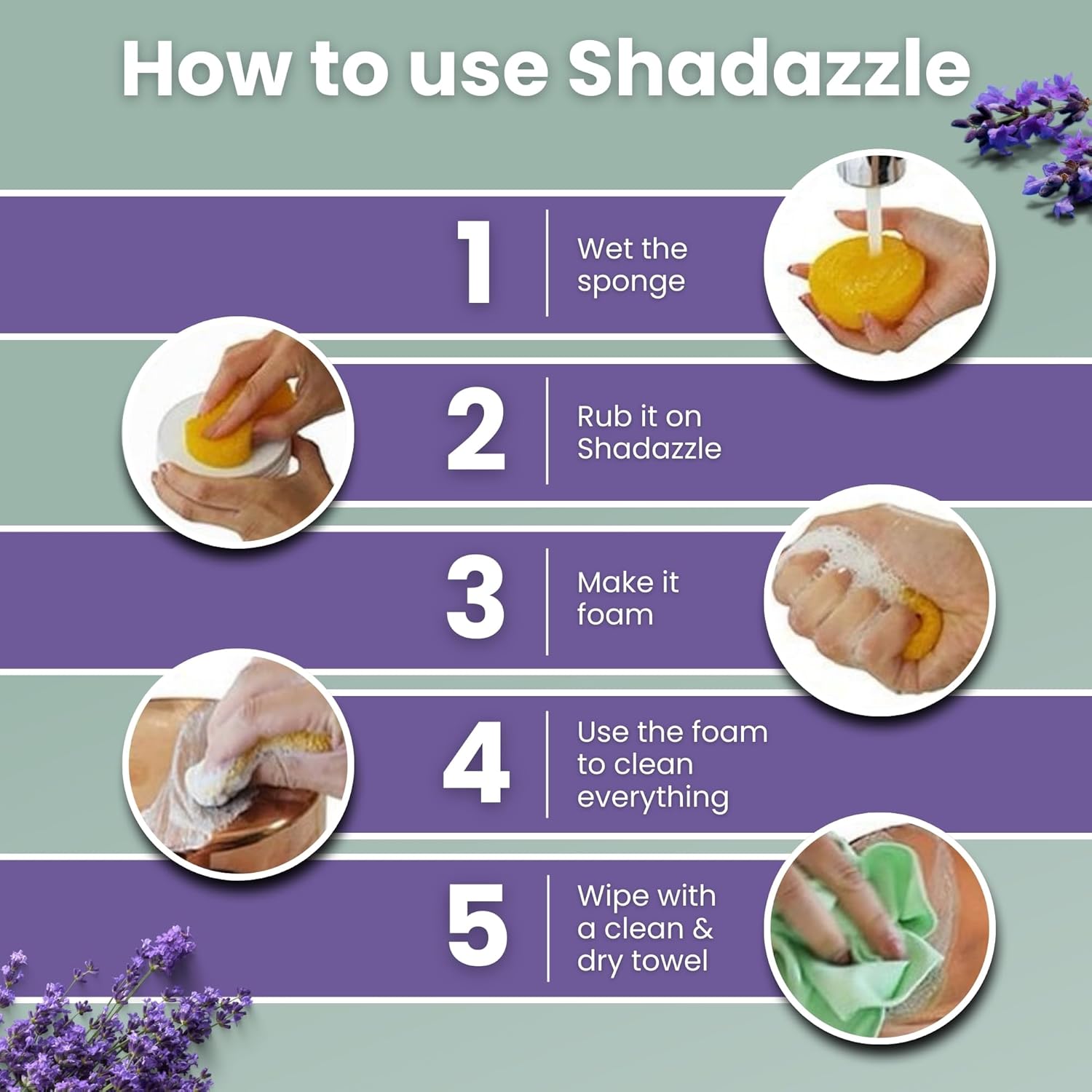 How to use Shadazzle

1 Wet the sponge

2 Rub it on Shadazzle

3 Make it foam

4 Use the foam to clean everything

5 Wipe with a clean & dry towel