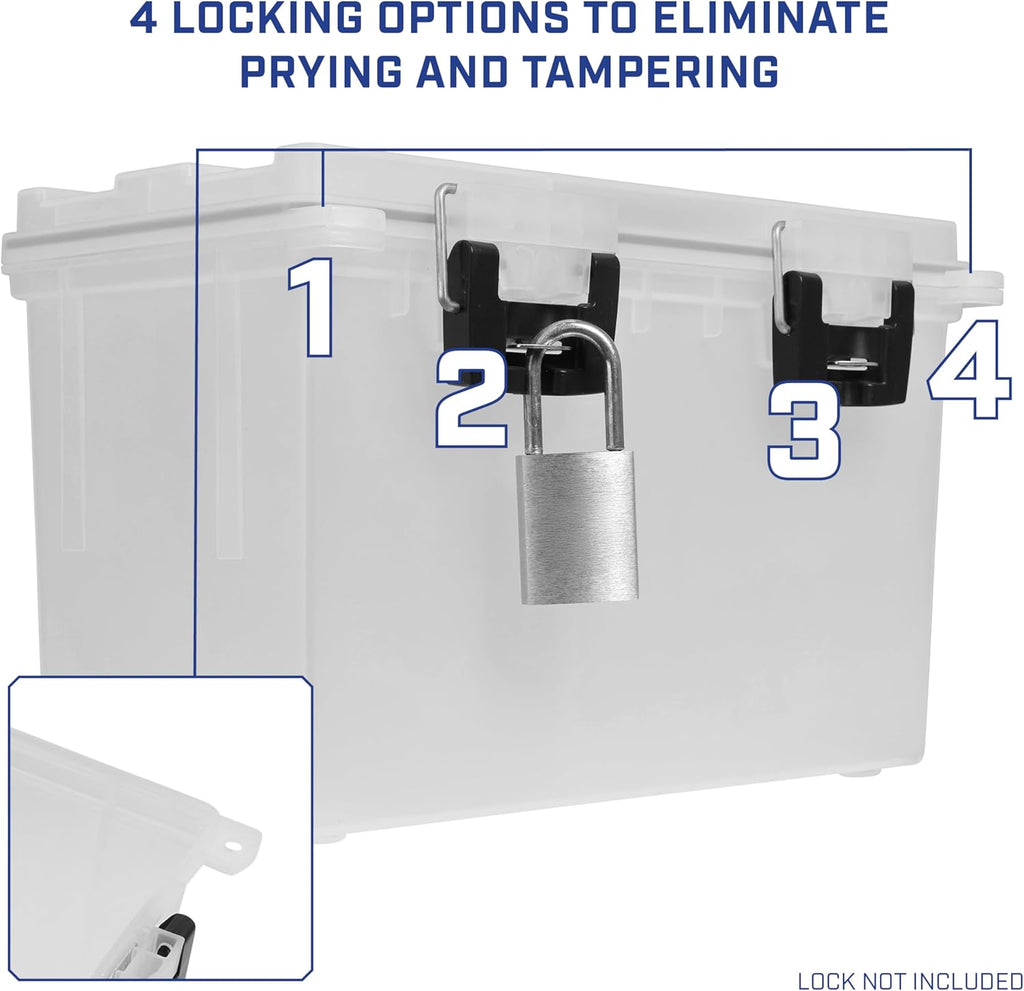 4 LOCKING OPTIONS TO ELIMINATE PRYING AND TAMPERING

1

2

3

4

LOCK NOT INCLUDED