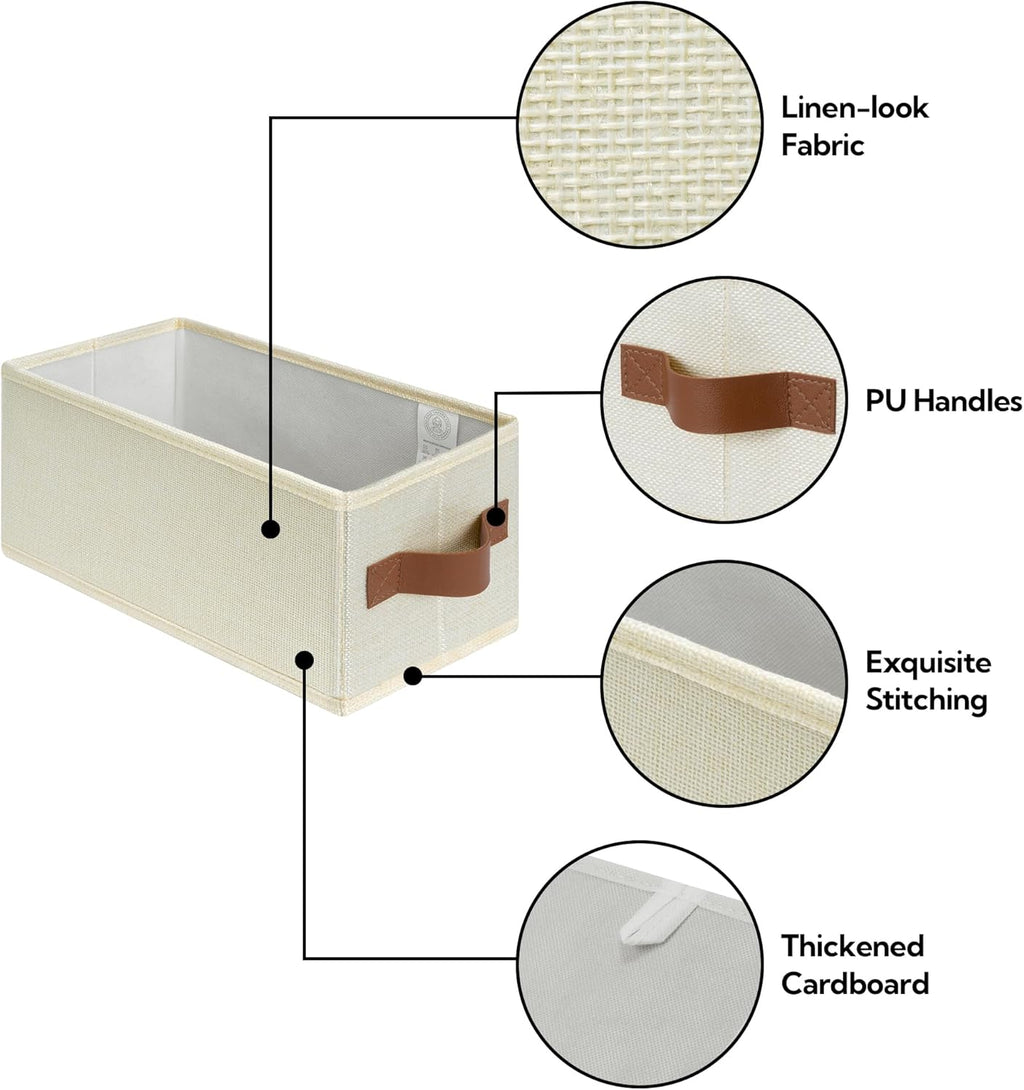 Linen-look Fabric

PU Handles

Exquisite Stitching

Thickened Cardboard