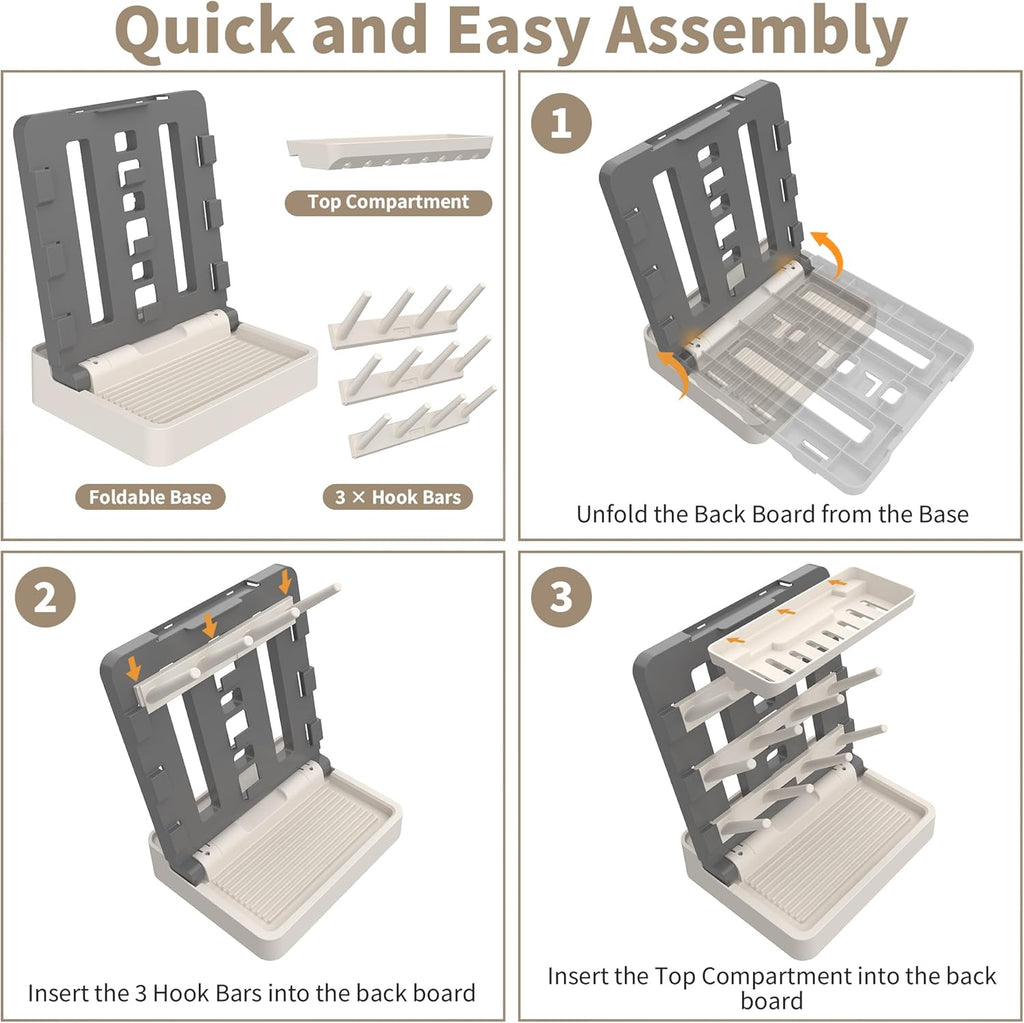 Quick and Easy Assembly

Top Compartment

Foldable Base

3 × Hook Bars

1

Unfold the Back Board from the Base

2

Insert the 3 Hook Bars into the back board

3

Insert the Top Compartment into the back board