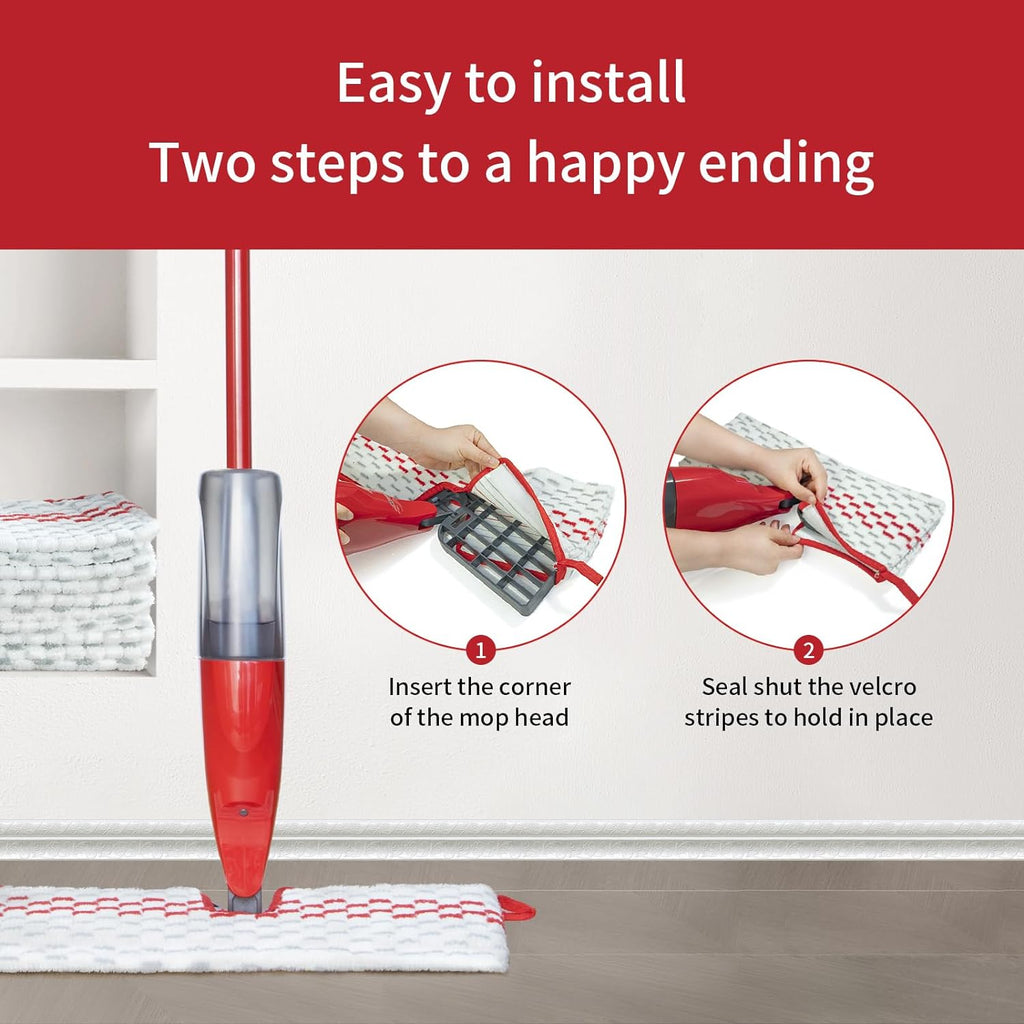 Easy to install
Two steps to a happy ending

1
Insert the corner of the mop head

2
Seal shut the velcro stripes to hold in place