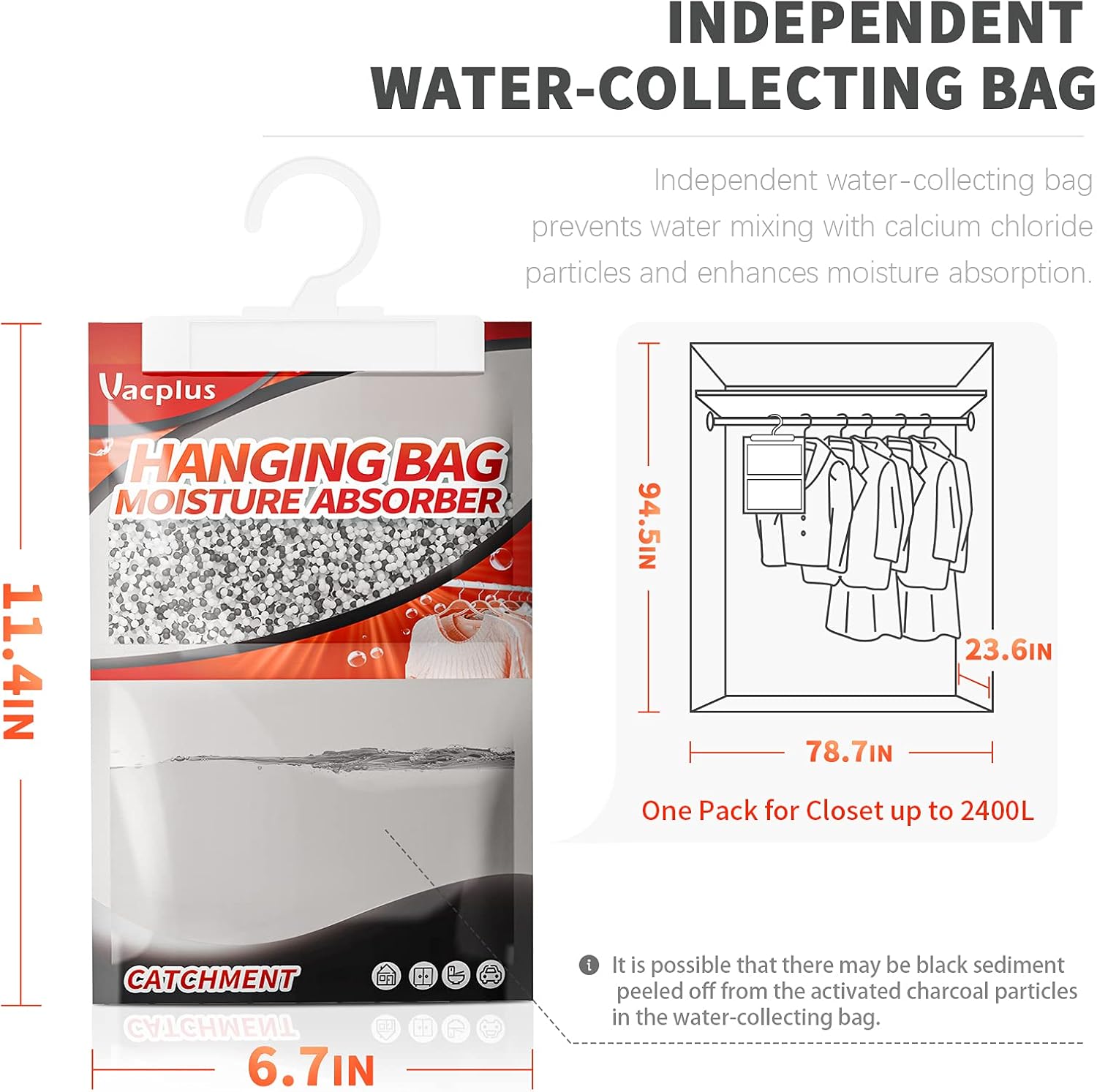 INDEPENDENT WATER-COLLECTING BAG

Independent water-collecting bag prevents water mixing with calcium chloride particles and enhances moisture absorption.

Vacplus

HANGING BAG MOISTURE ABSORBER

CATCHMENT

11.4IN

6.7IN

94.5IN

23.6IN

78.7IN

One Pack for Closet up to 2400L

It is possible that there may be black sediment peeled off from the activated charcoal particles in the water-collecting bag.