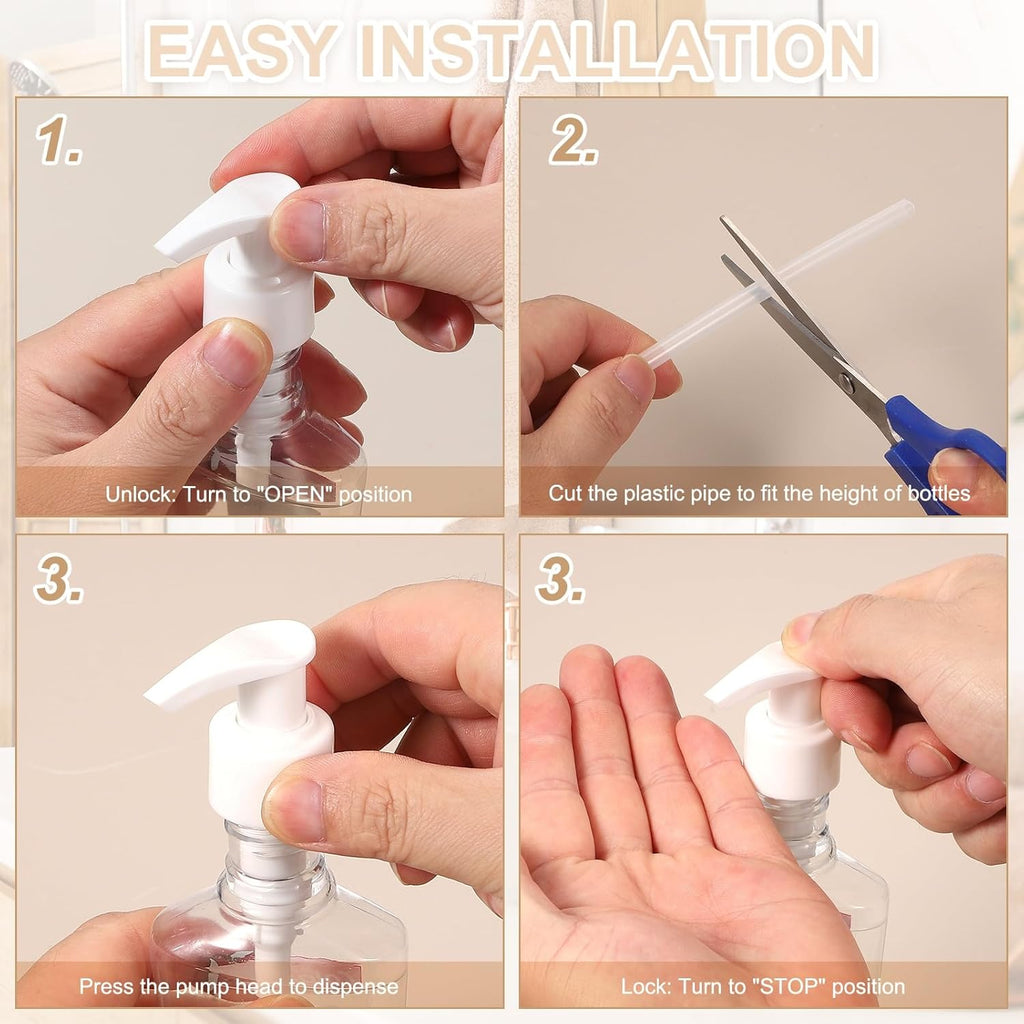 EASY INSTALLATION

1.

Unlock: Turn to "OPEN" position

2.

Cut the plastic pipe to fit the height of bottles

3.

Press the pump head to dispense

3.

Lock: Turn to "STOP" position