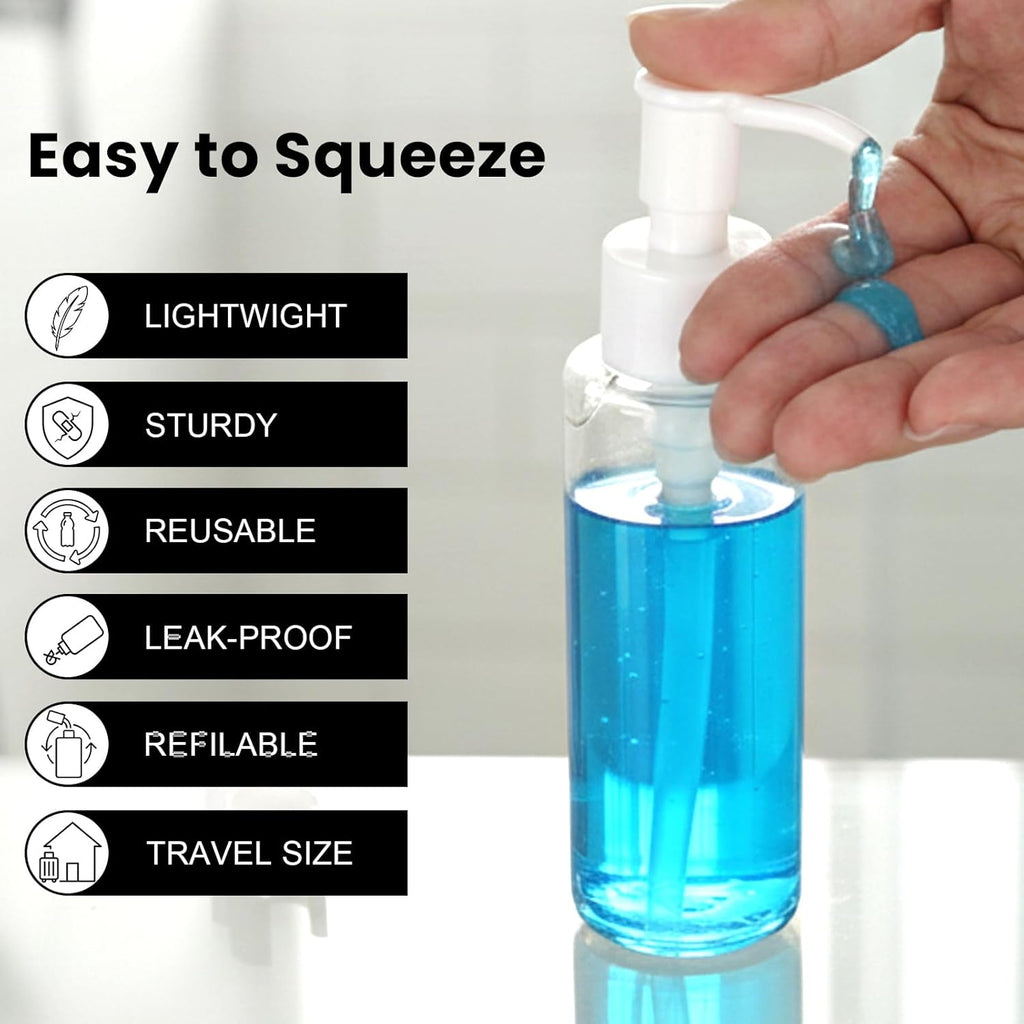 Easy to Squeeze

LIGHTWIGHT

STURDY

REUSABLE

LEAK-PROOF

REFILABLE

TRAVEL SIZE