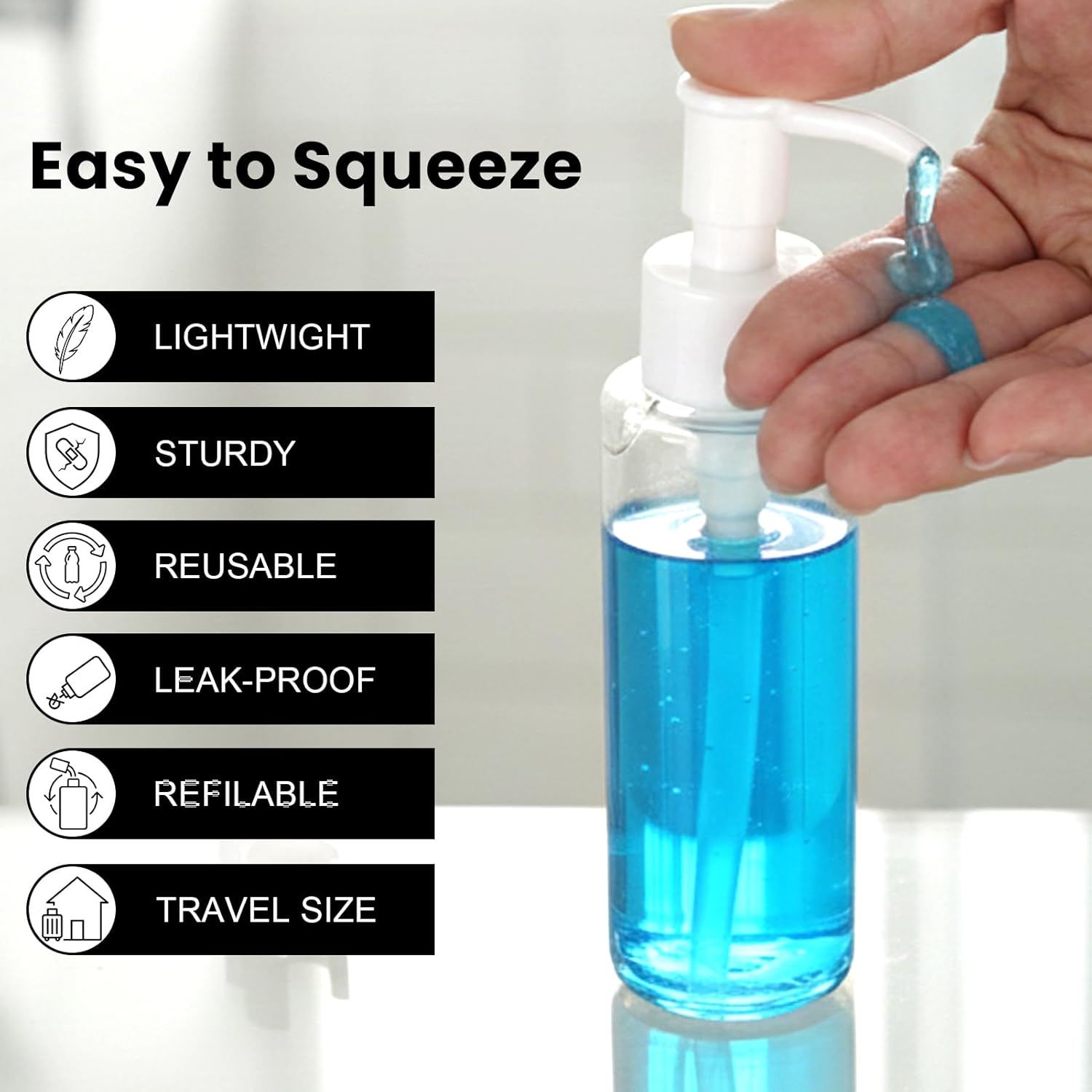 Easy to Squeeze

LIGHTWIGHT

STURDY

REUSABLE

LEAK-PROOF

REFILABLE

TRAVEL SIZE