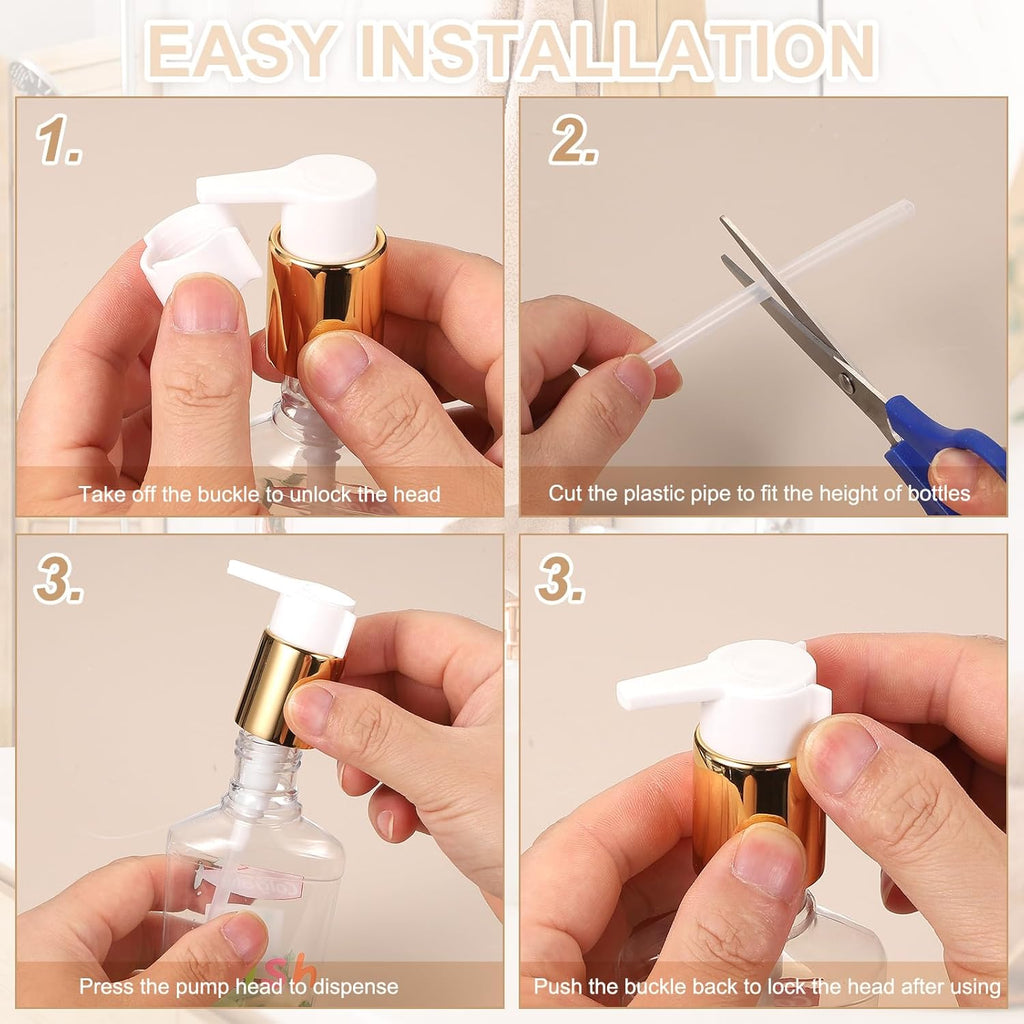 EASY INSTALLATION

1.

Take off the buckle to unlock the head

2.

Cut the plastic pipe to fit the height of bottles

3.

Press the pump head to dispense

3.

Push the buckle back to lock the head after using