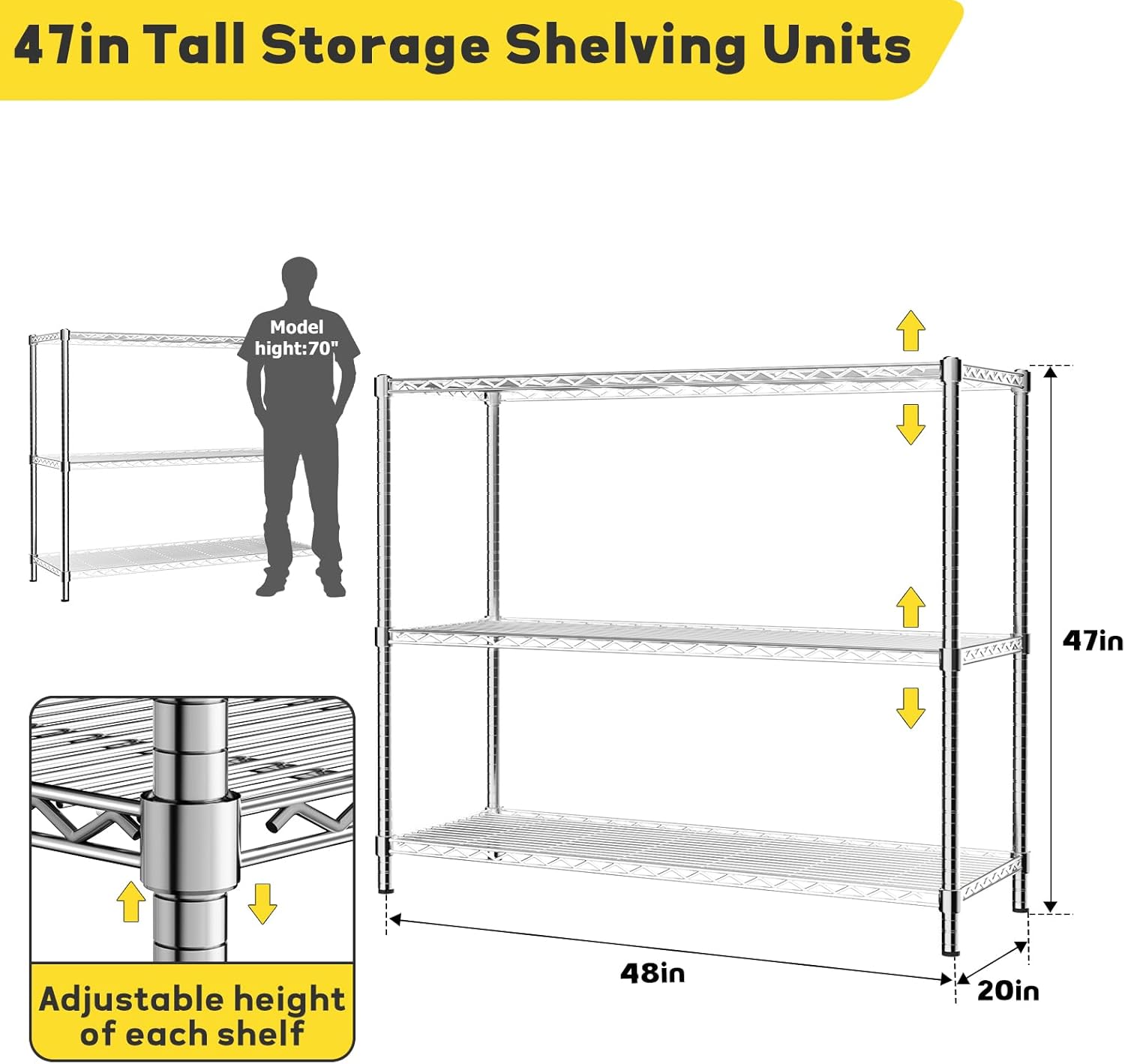 47in Tall Storage Shelving Units

Model hight:70"

47in

48in

20in

Adjustable height of each shelf