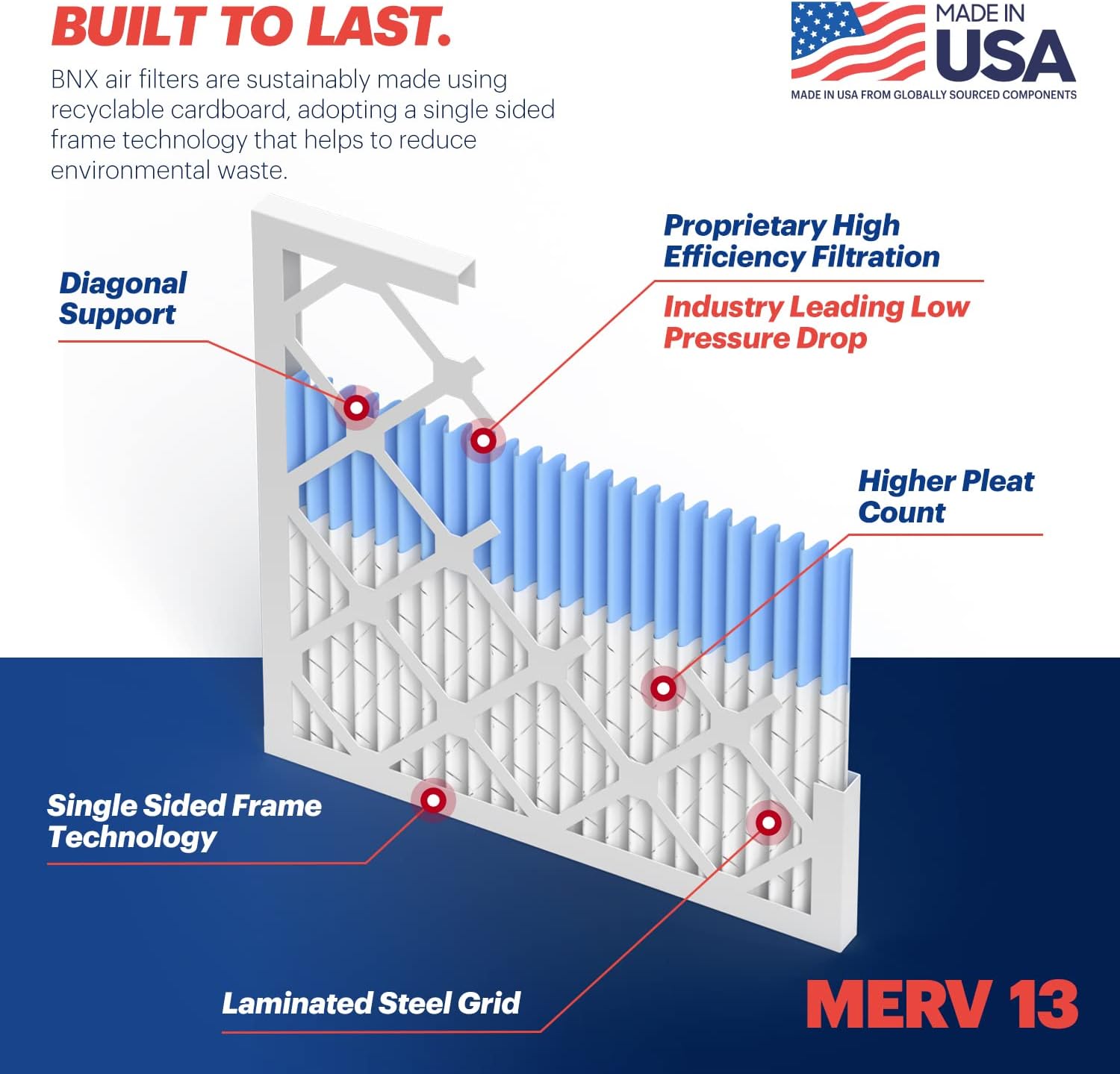 BUILT TO LAST.

BNX air filters are sustainably made using recyclable cardboard, adopting a single sided frame technology that helps to reduce environmental waste.

MADE IN USA

MADE IN USA FROM GLOBALLY SOURCED COMPONENTS

Diagonal Support

Proprietary High Efficiency Filtration

Industry Leading Low Pressure Drop

Higher Pleat Count

Single Sided Frame Technology

Laminated Steel Grid

MERV 13