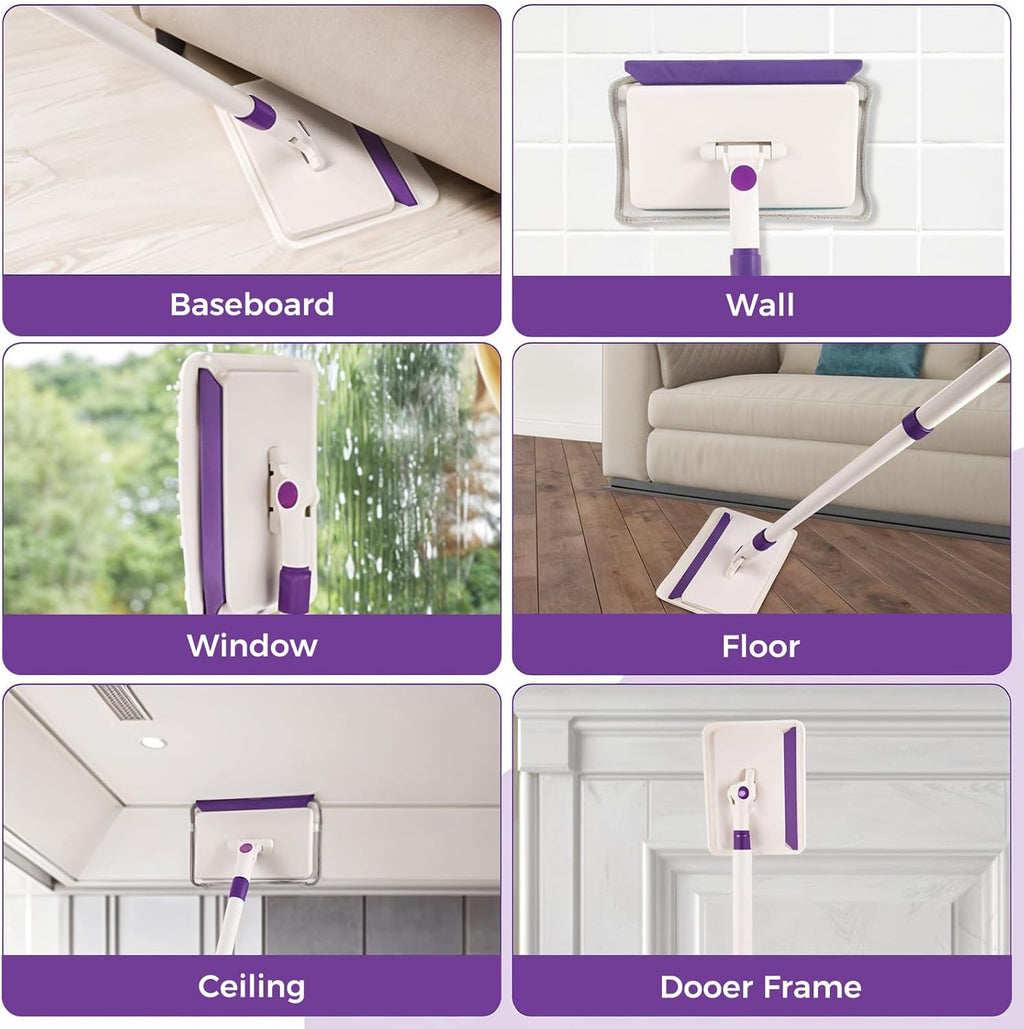 Baseboard

Wall

Window

Floor

Ceiling

Dooer Frame