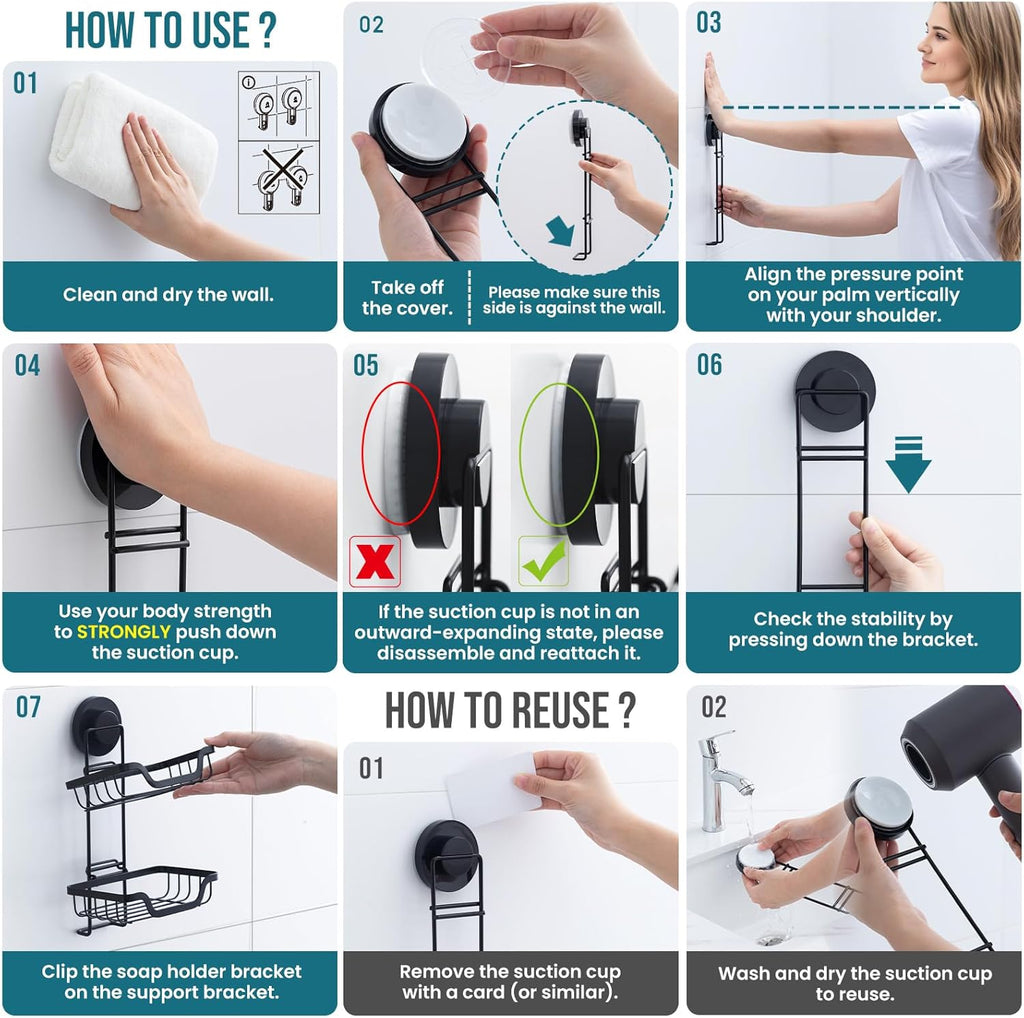 HOW TO USE ?

01

Clean and dry the wall.

02

Take off the cover.

Please make sure this side is against the wall.

03

Align the pressure point on your palm vertically with your shoulder.

04

Use your body strength to STRONGLY push down the suction cup.

05

If the suction cup is not in an outward-expanding state, please disassemble and reattach it.

06

Check the stability by pressing down the bracket.

07

Clip the soap holder bracket on the support bracket.

HOW TO REUSE ?

01

Remove the suction cup with a card (or similar).

02

Wash and dry the suction cup to reuse.