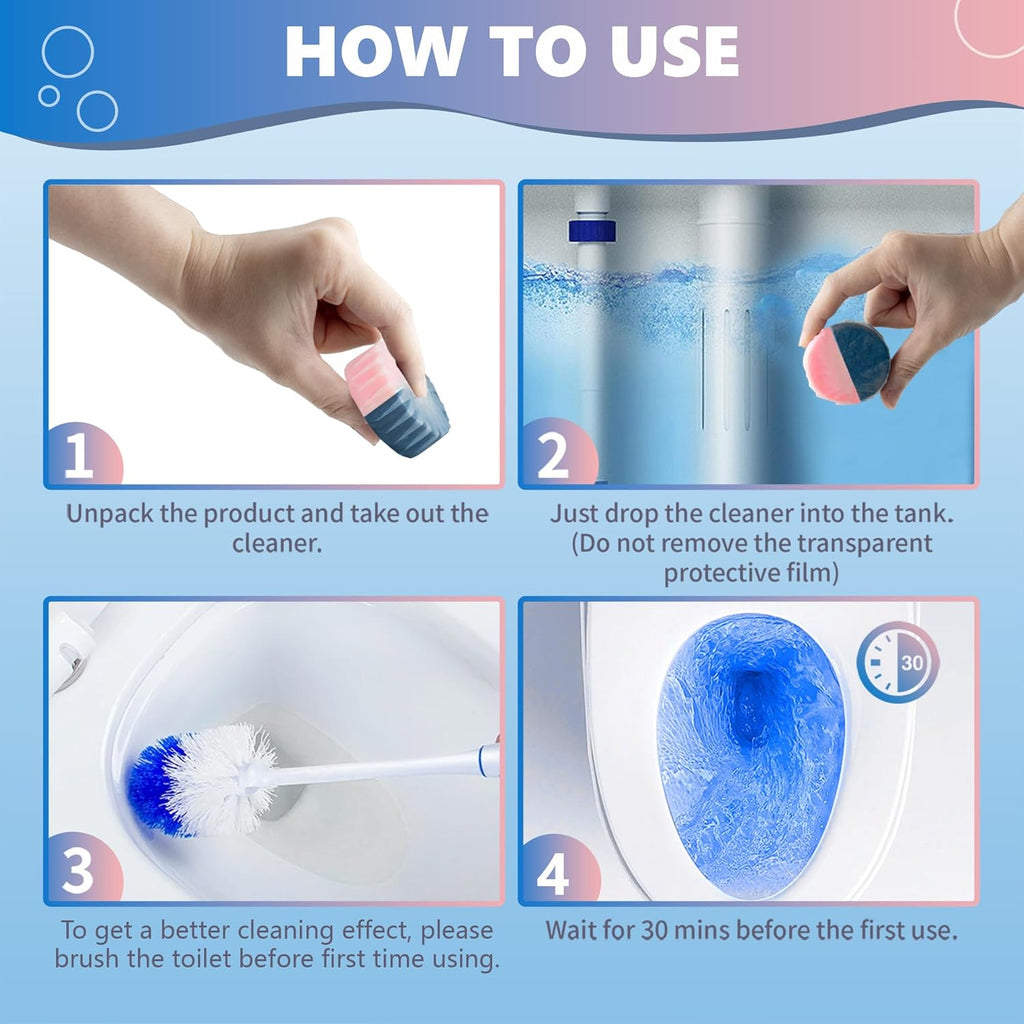 HOW TO USE

1

Unpack the product and take out the cleaner.

2

Just drop the cleaner into the tank. (Do not remove the transparent protective film)

3

To get a better cleaning effect, please brush the toilet before first time using.

30

4

Wait for 30 mins before the first use.