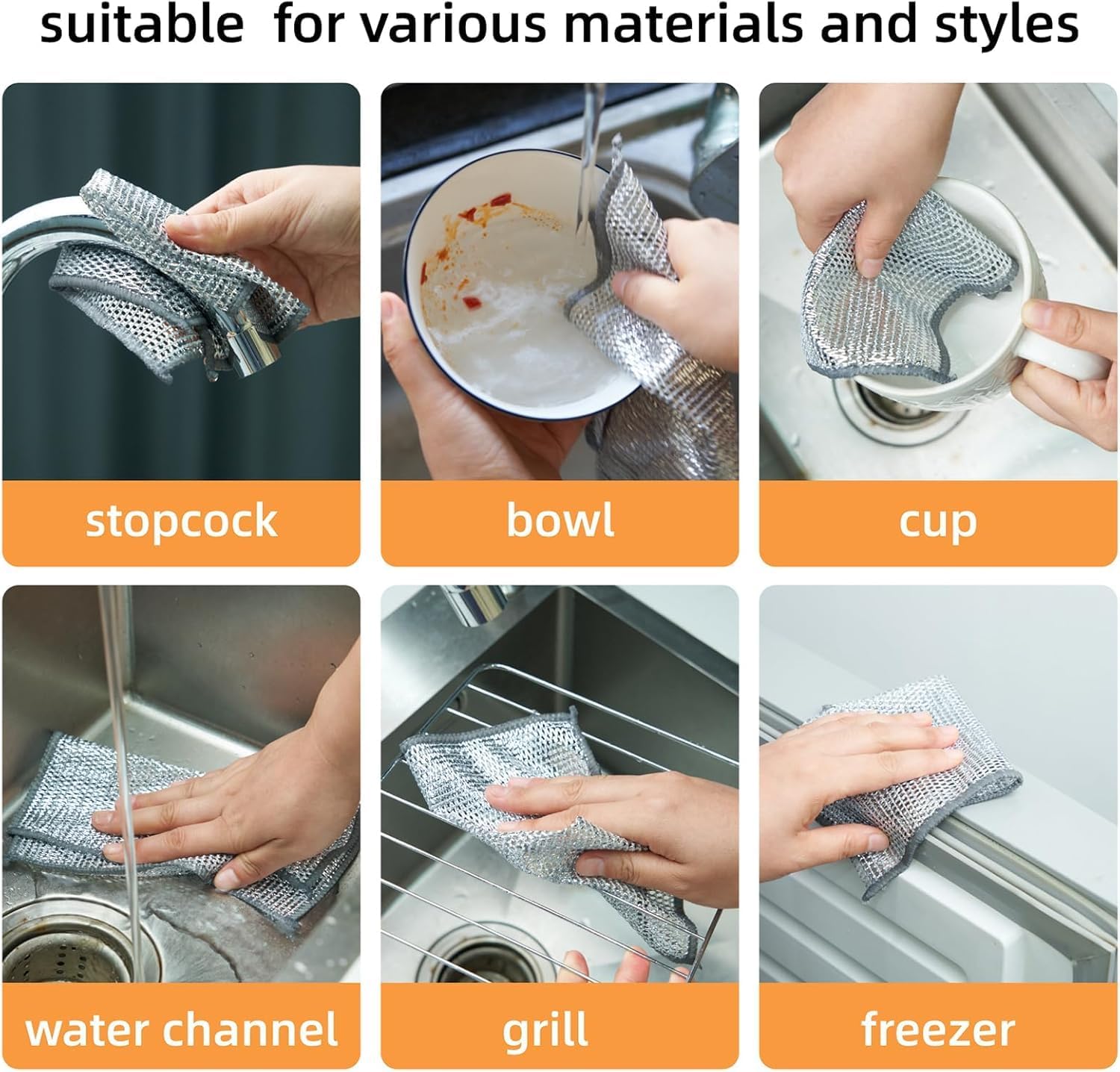 suitable for various materials and styles

stopcock

bowl

cup

water channel

grill

freezer