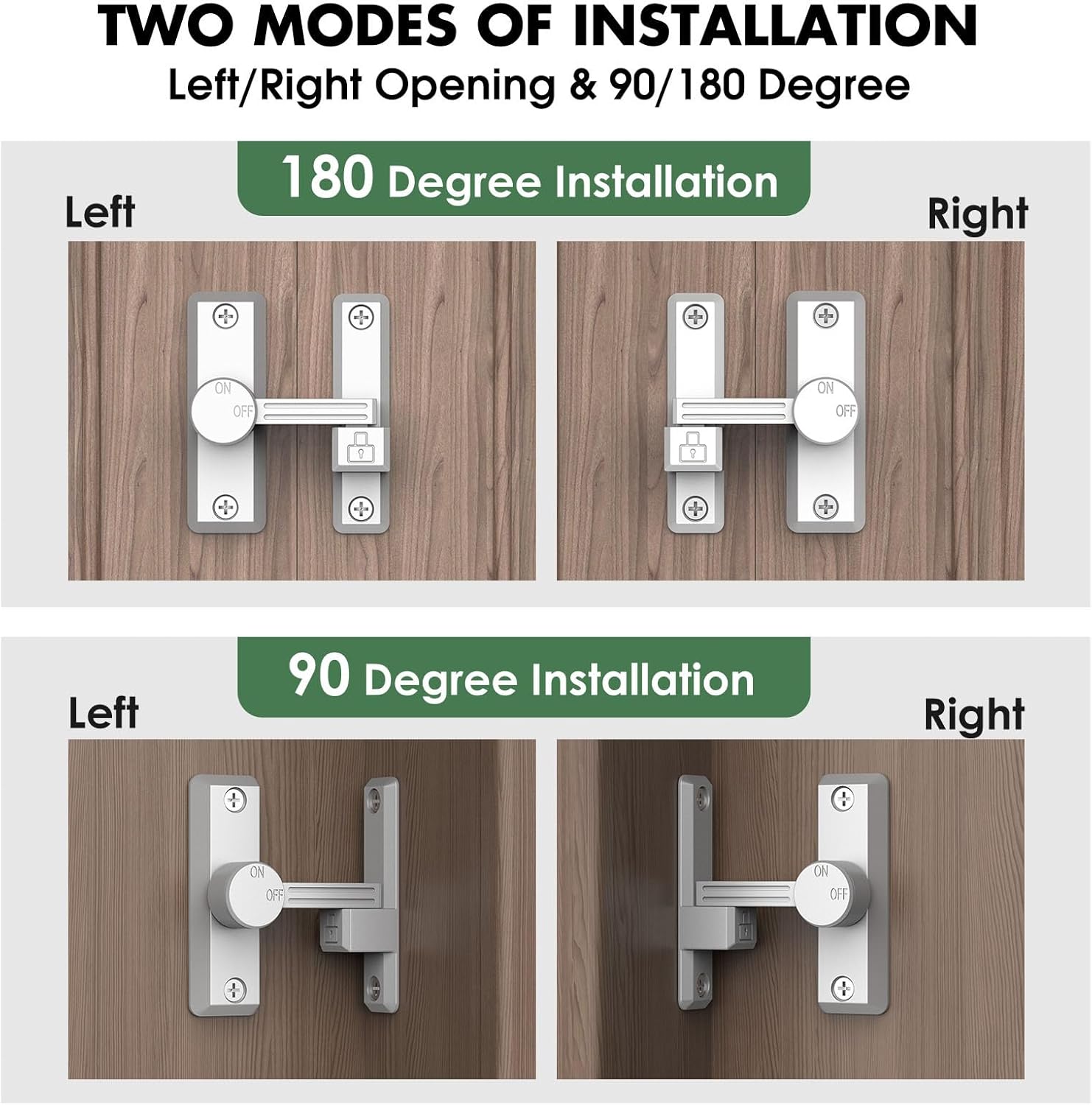 TWO MODES OF INSTALLATION
Left/Right Opening & 90/180 Degree

180 Degree Installation

Left

Right

ON
OFF

ON
OFF

90 Degree Installation

Left

Right

ON
OFF

ON
OFF