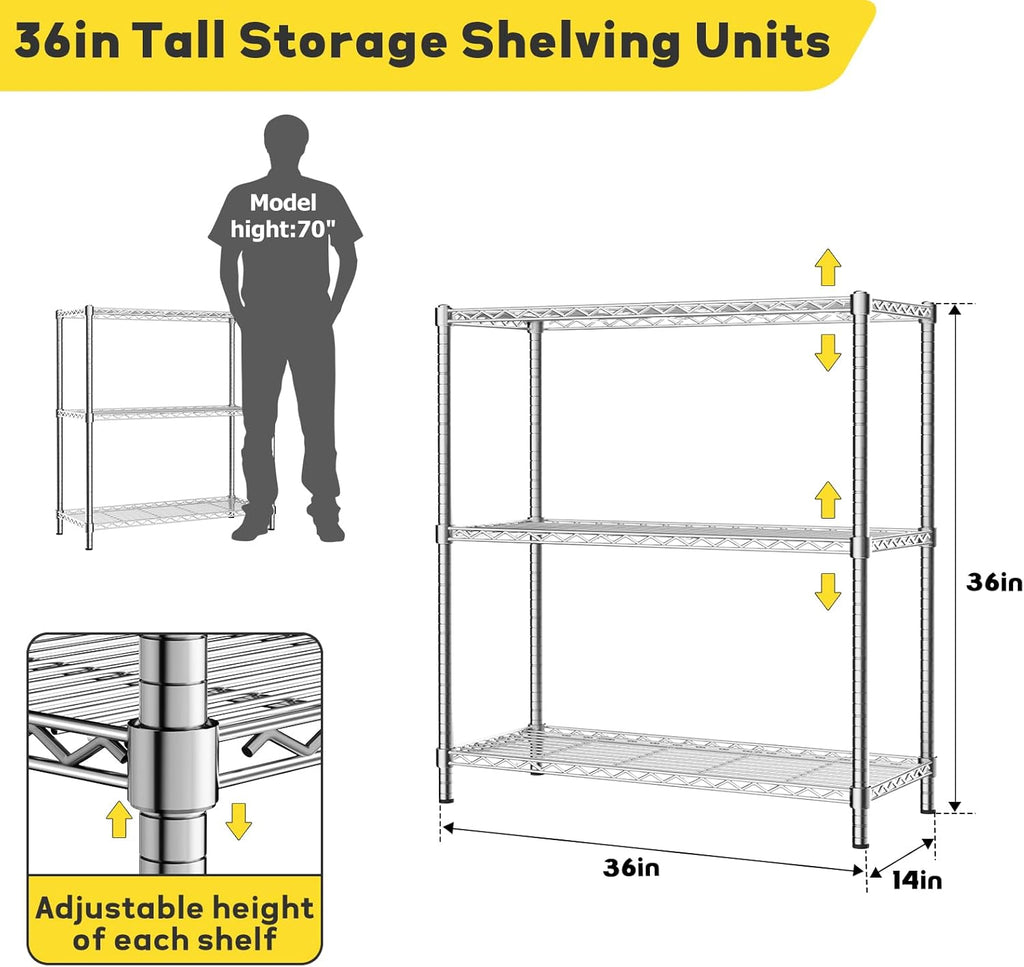 36in Tall Storage Shelving Units

Model hight:70"

36in

36in

14in

Adjustable height of each shelf