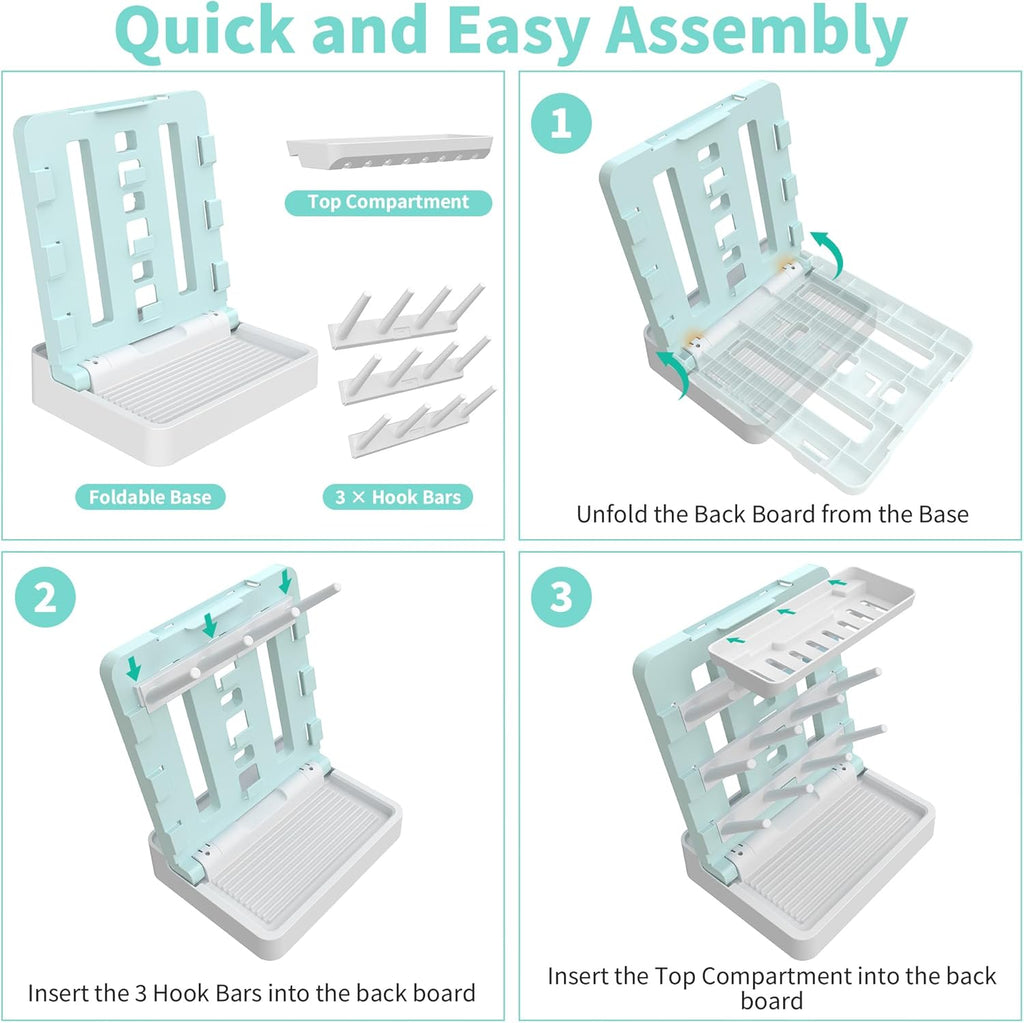 Quick and Easy Assembly

Top Compartment

Foldable Base

3 × Hook Bars

1

Unfold the Back Board from the Base

2

Insert the 3 Hook Bars into the back board

3

Insert the Top Compartment into the back board