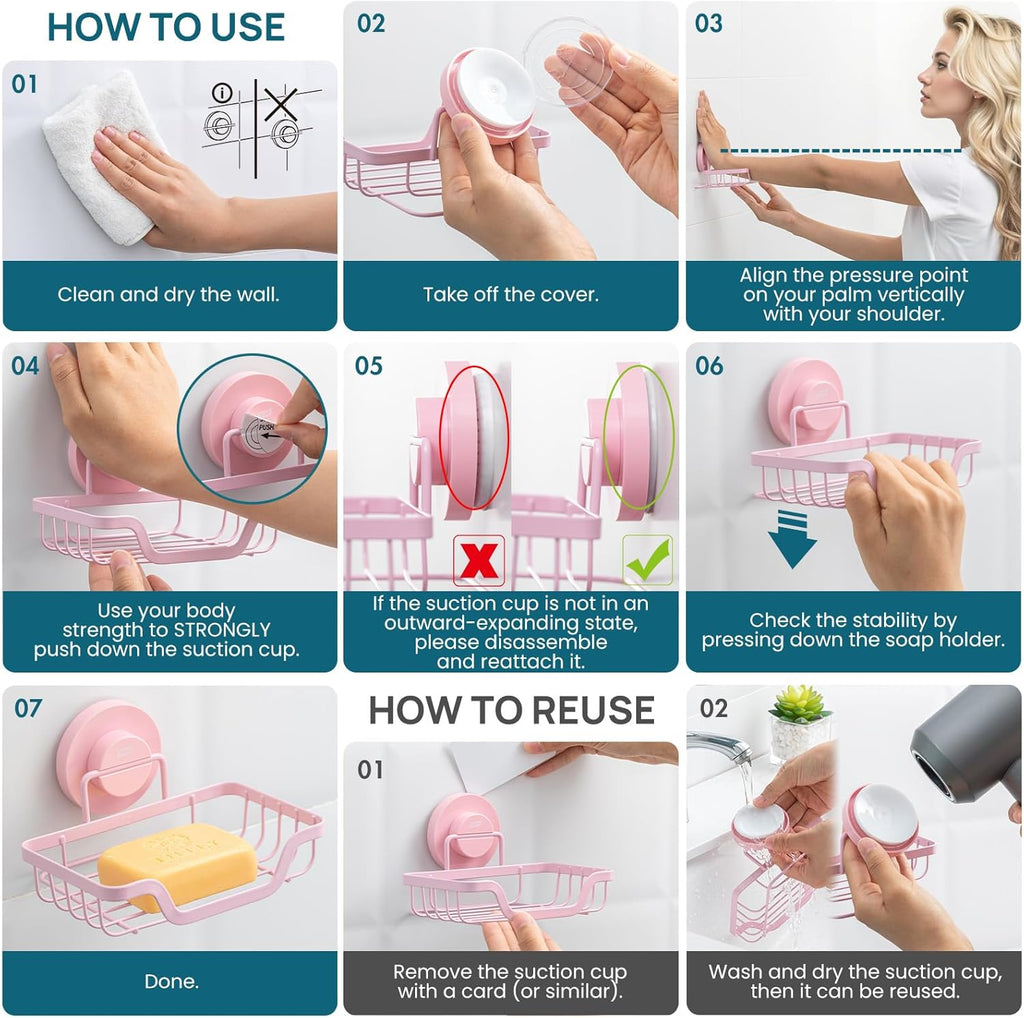 HOW TO USE

01

Clean and dry the wall.

02

Take off the cover.

03

Align the pressure point on your palm vertically with your shoulder.

04

PUSH

Use your body strength to STRONGLY push down the suction cup.

05

If the suction cup is not in an outward-expanding state, please disassemble and reattach it.

06

Check the stability by pressing down the soap holder.

07

Done.

HOW TO REUSE

01

Remove the suction cup with a card (or similar).

02

Wash and dry the suction cup, then it can be reused.