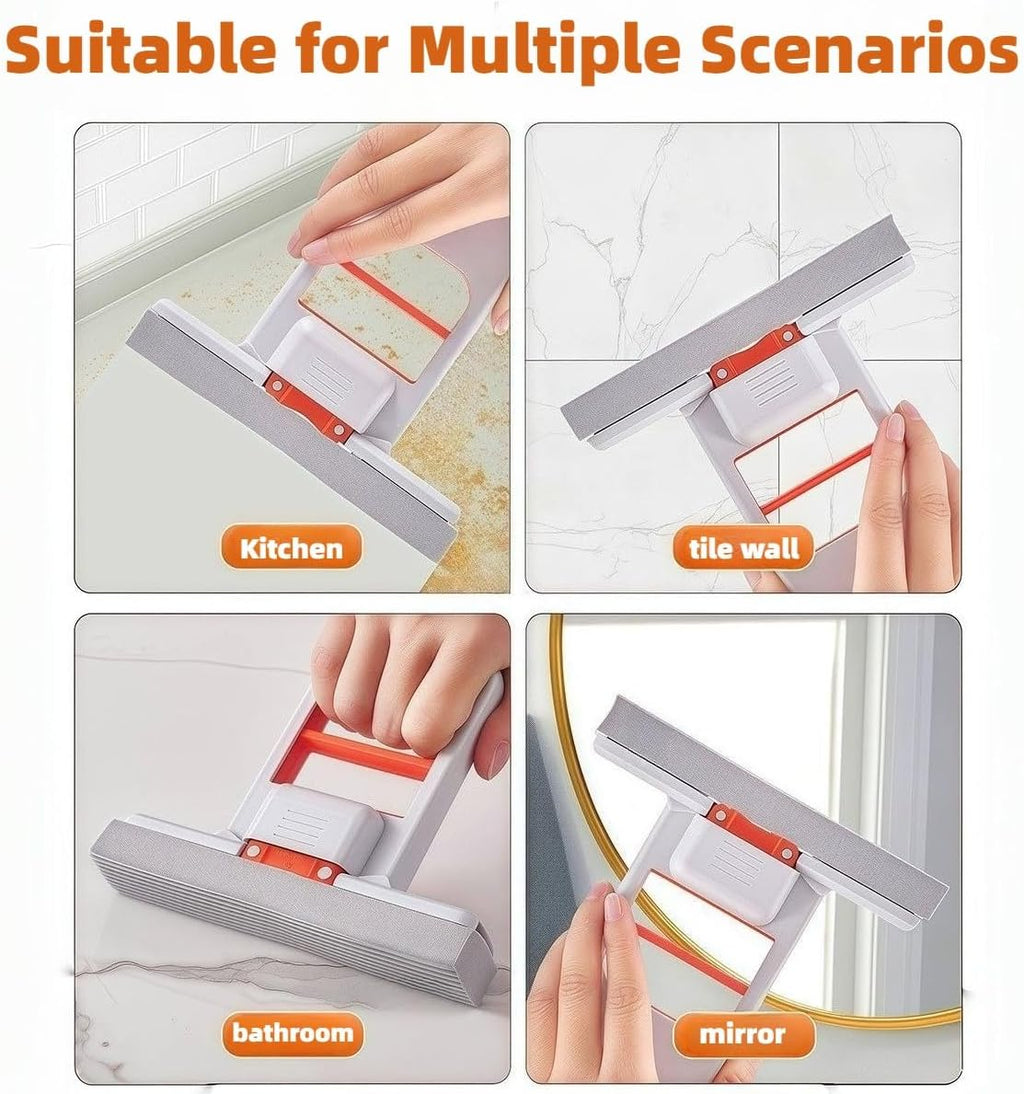 Suitable for Multiple Scenarios

Kitchen

tile wall

bathroom

mirror