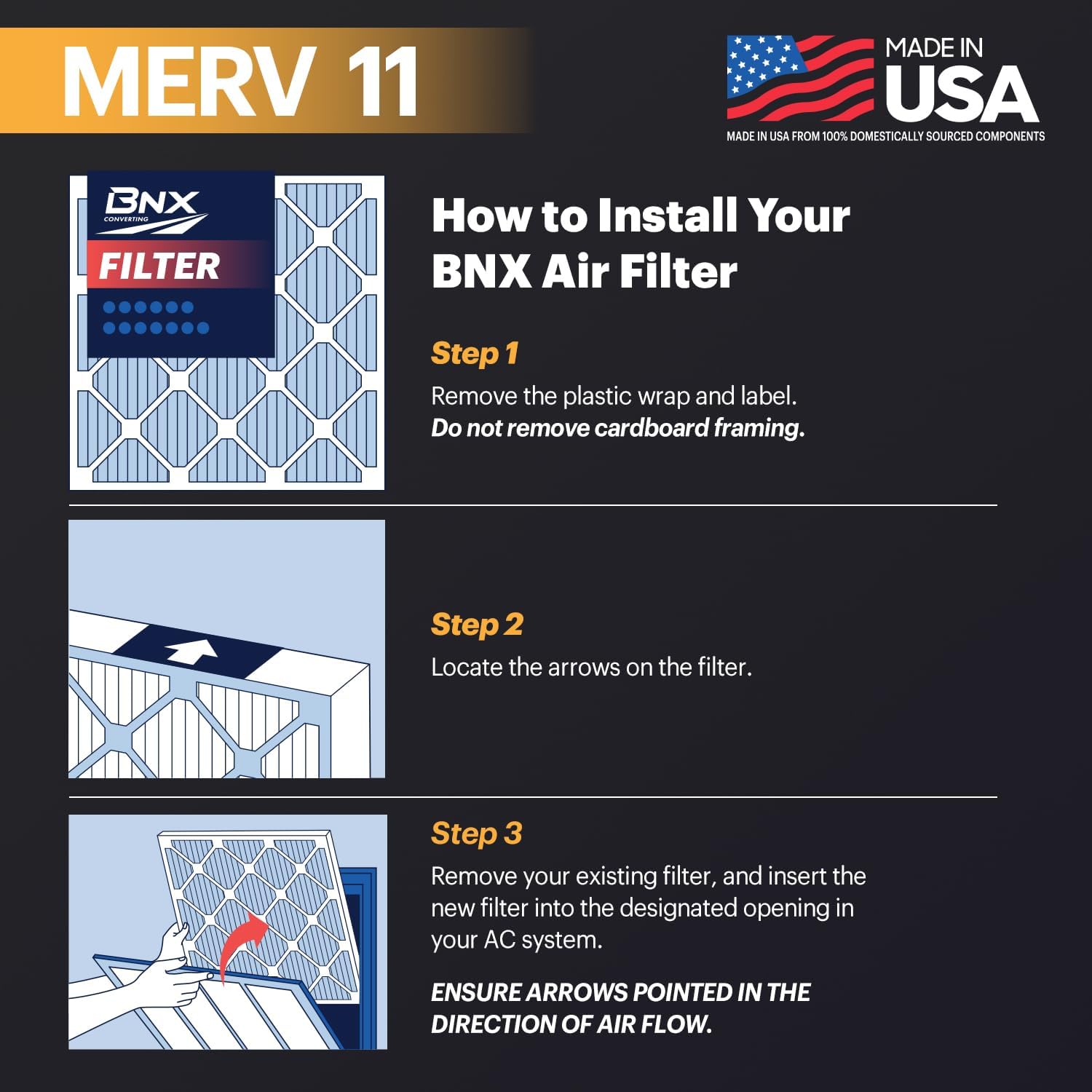 MERV 11

MADE IN USA

MADE IN USA FROM 100% DOMESTICALLY SOURCED COMPONENTS

BNX CONVERTING

FILTER

How to Install Your BNX Air Filter

Step 1

Remove the plastic wrap and label.
Do not remove cardboard framing.

Step 2

Locate the arrows on the filter.

Step 3

Remove your existing filter, and insert the new filter into the designated opening in your AC system.

ENSURE ARROWS POINTED IN THE DIRECTION OF AIR FLOW.