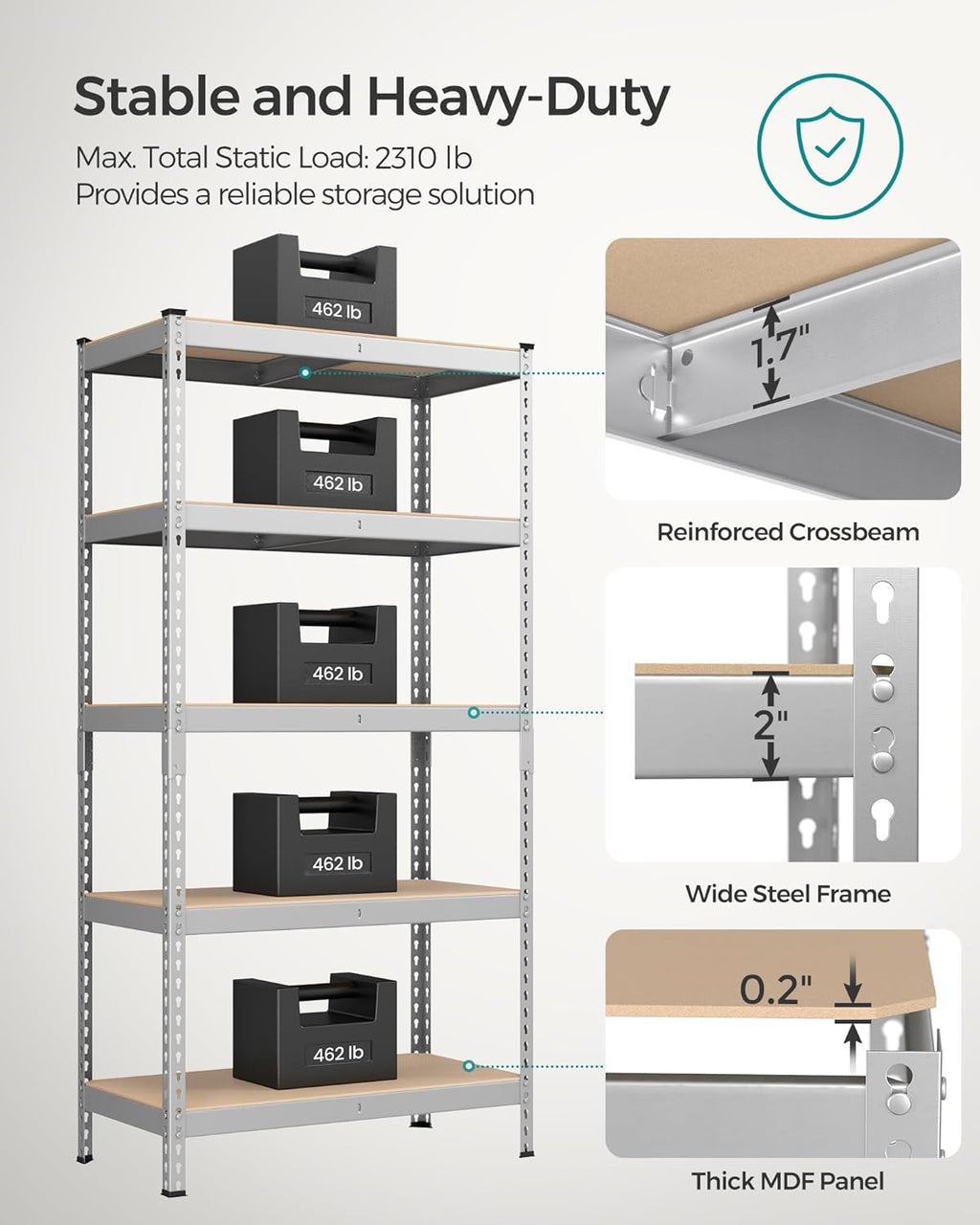 Stable and Heavy-Duty

Max. Total Static Load: 2310 lb
Provides a reliable storage solution

462 lb

462 lb

462 lb

462 lb

462 lb

1.7"

Reinforced Crossbeam

2"

Wide Steel Frame

0.2"

Thick MDF Panel