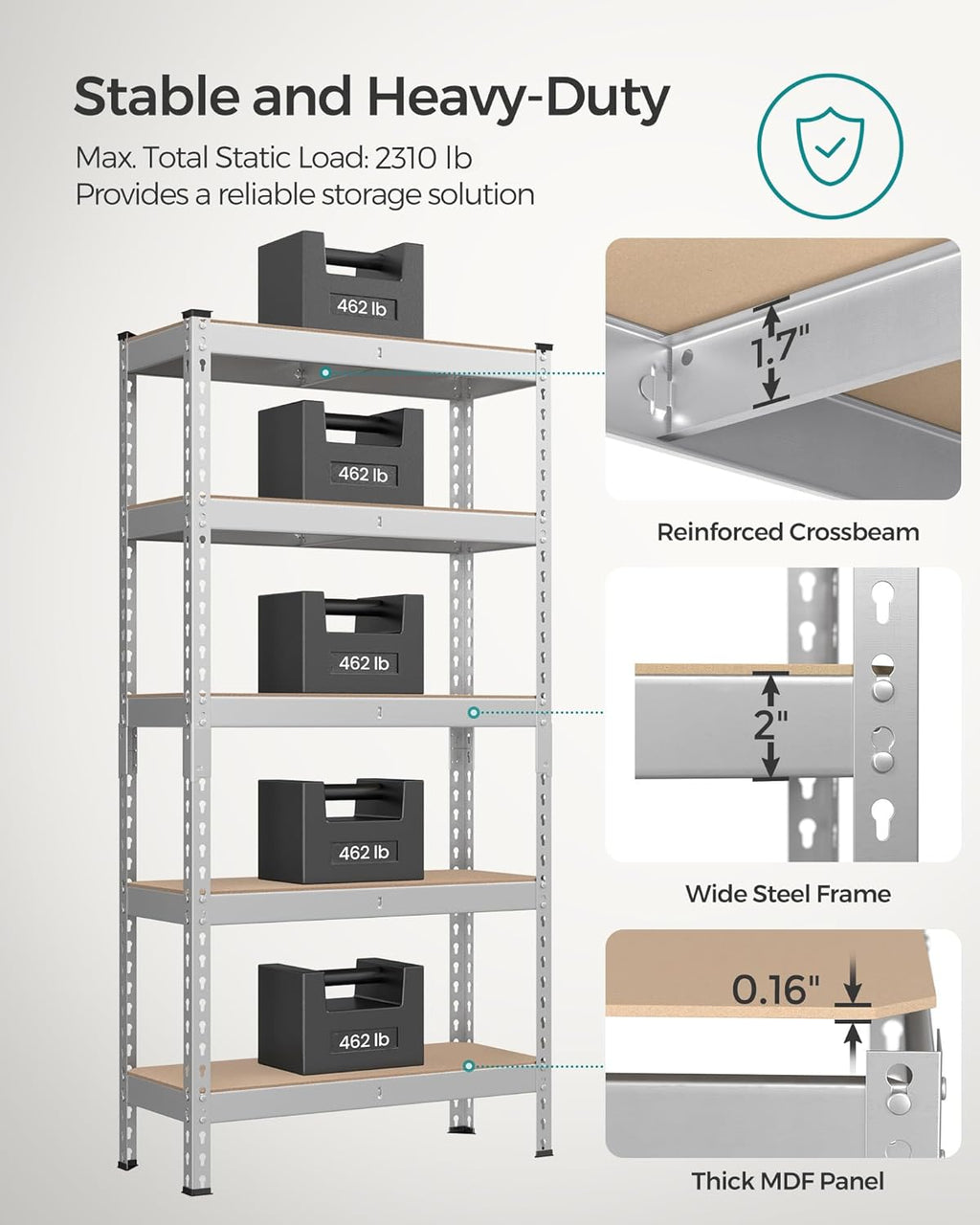 Stable and Heavy-Duty

Max. Total Static Load: 2310 lb
Provides a reliable storage solution

462 lb

462 lb

462 lb

462 lb

462 lb

1.7"

Reinforced Crossbeam

2"

Wide Steel Frame

0.16"

Thick MDF Panel