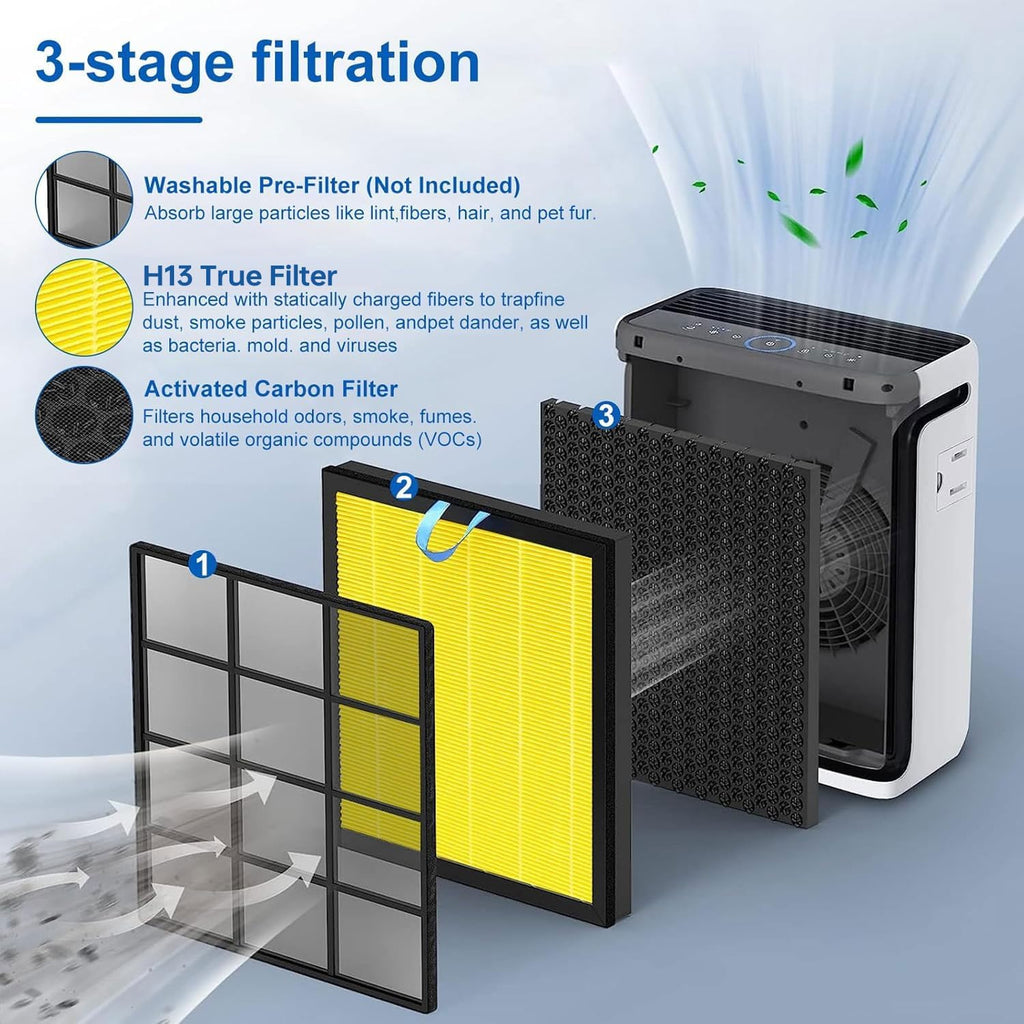 3-stage filtration

Washable Pre-Filter (Not Included)
Absorb large particles like lint,fibers, hair, and pet fur.

H13 True Filter
Enhanced with statically charged fibers to trapfine dust, smoke particles, pollen, andpet dander, as well as bacteria. mold. and viruses

Activated Carbon Filter
Filters household odors, smoke, fumes. and volatile organic compounds (VOCs)

3

2

1