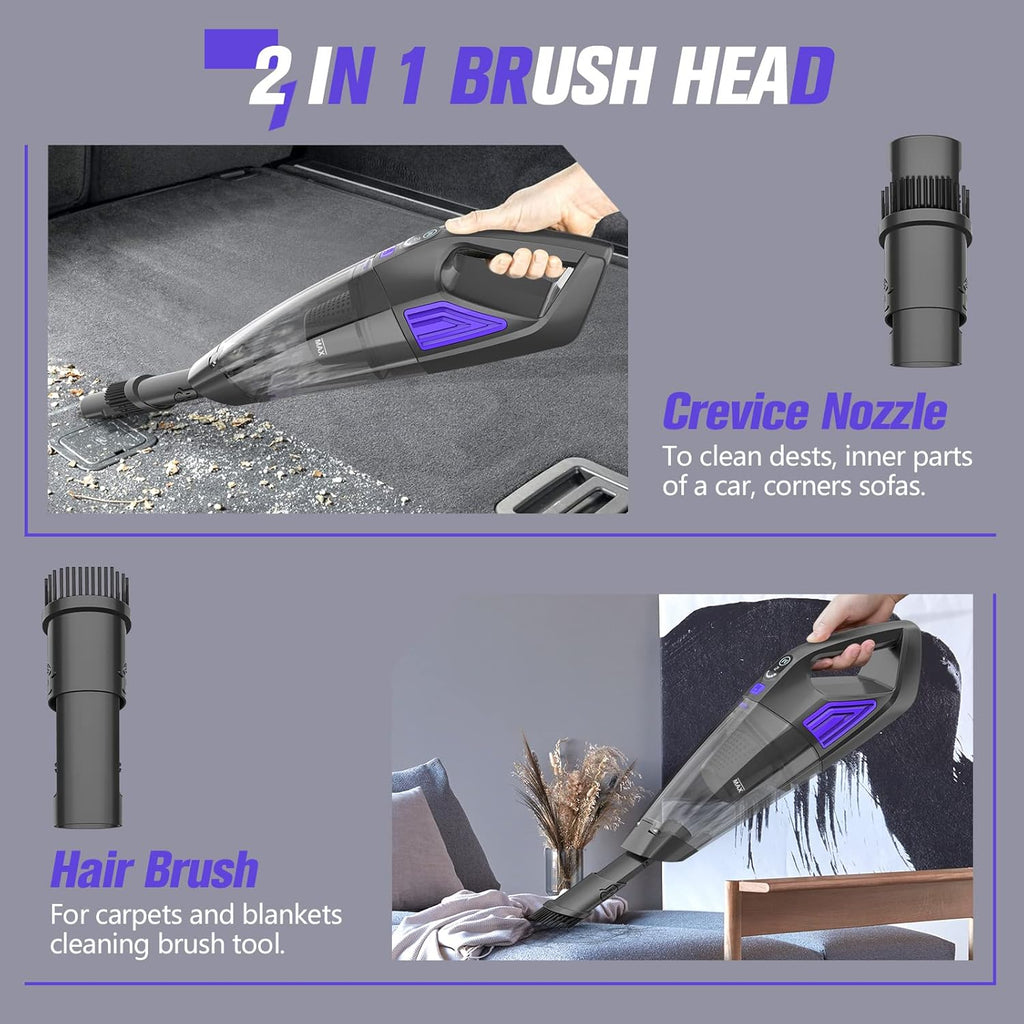 2 IN 1 BRUSH HEAD

Crevice Nozzle
To clean dests, inner parts of a car, corners sofas.

Hair Brush
For carpets and blankets cleaning brush tool.