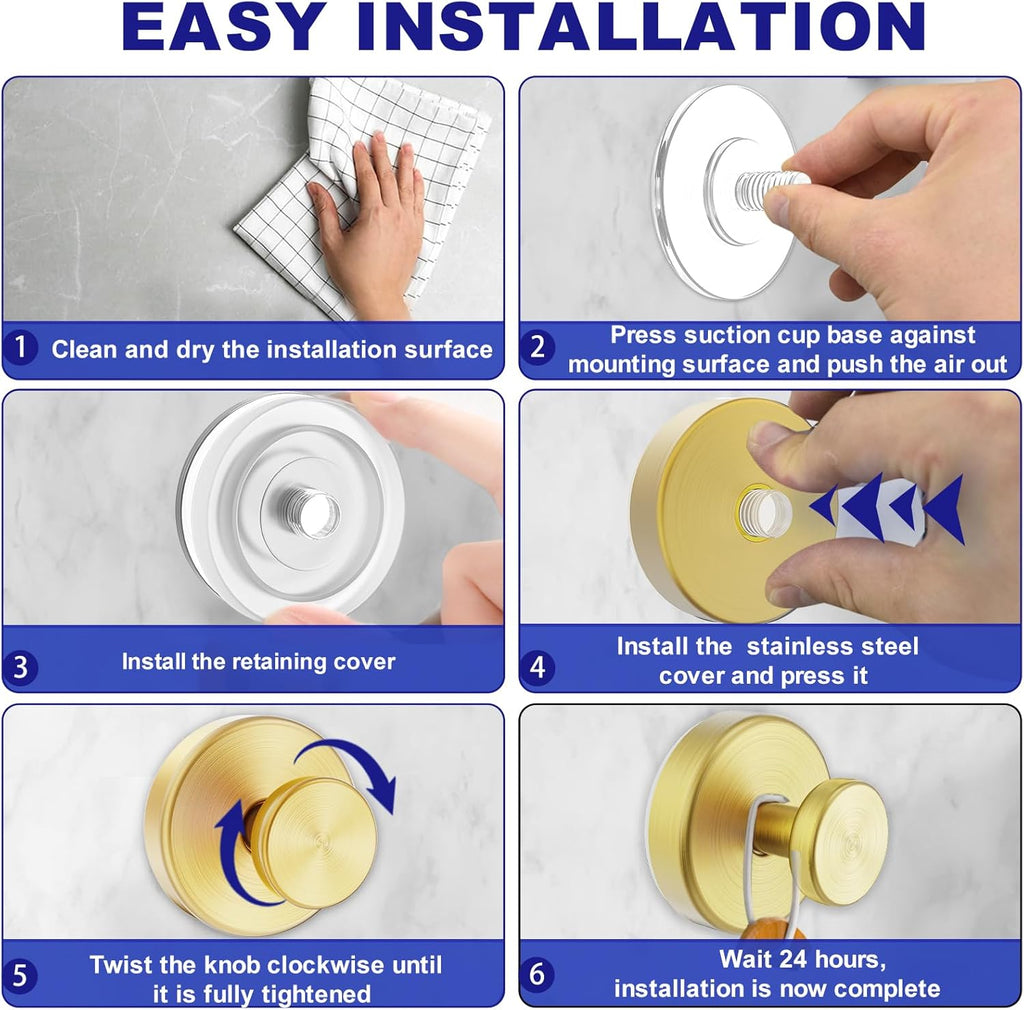 EASY INSTALLATION

1 Clean and dry the installation surface

2 Press suction cup base against mounting surface and push the air out

3 Install the retaining cover

4 Install the  stainless steel cover and press it

5 Twist the knob clockwise until it is fully tightened

6 Wait 24 hours, installation is now complete