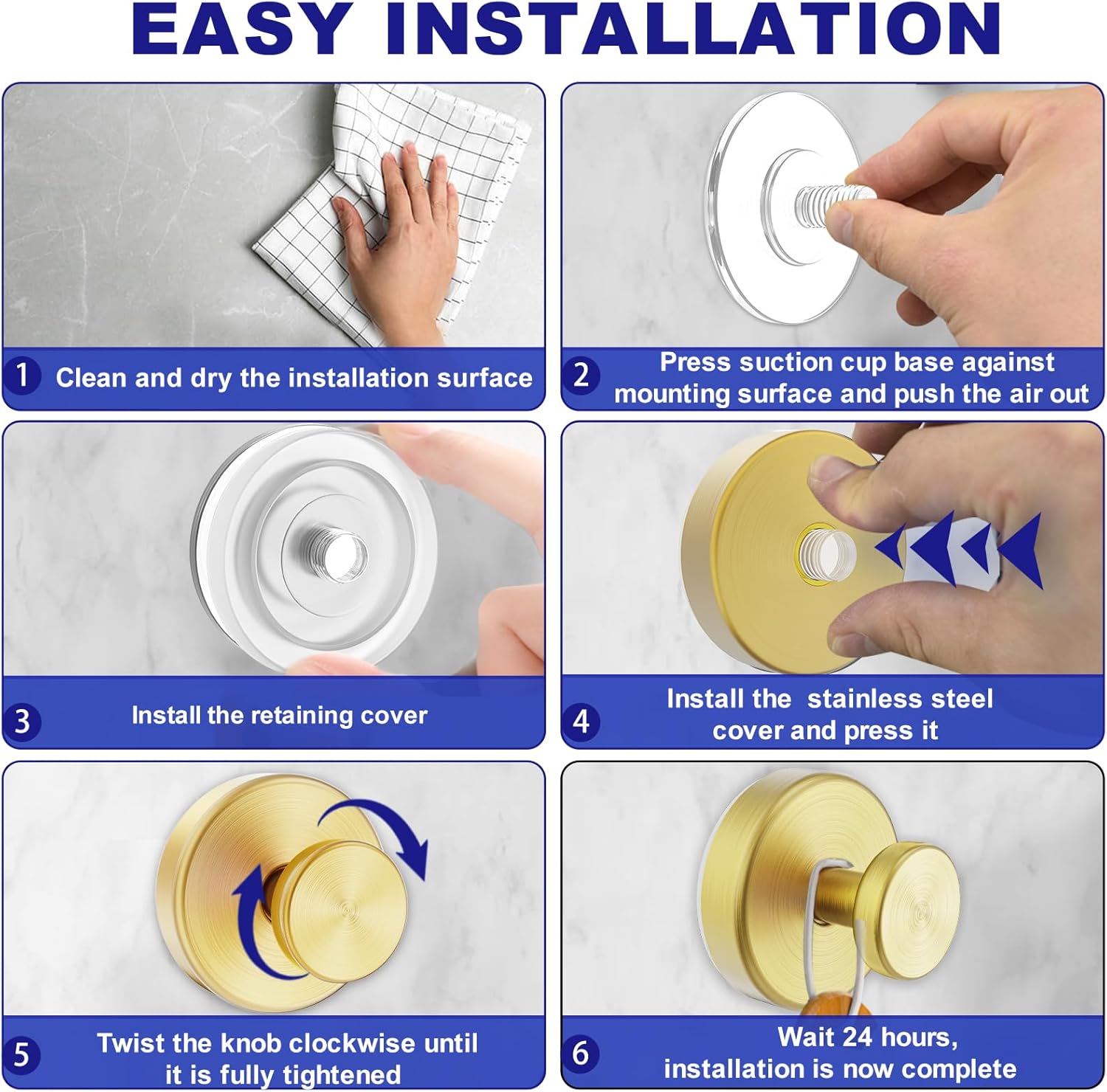 EASY INSTALLATION

1 Clean and dry the installation surface

2 Press suction cup base against mounting surface and push the air out

3 Install the retaining cover

4 Install the  stainless steel cover and press it

5 Twist the knob clockwise until it is fully tightened

6 Wait 24 hours, installation is now complete