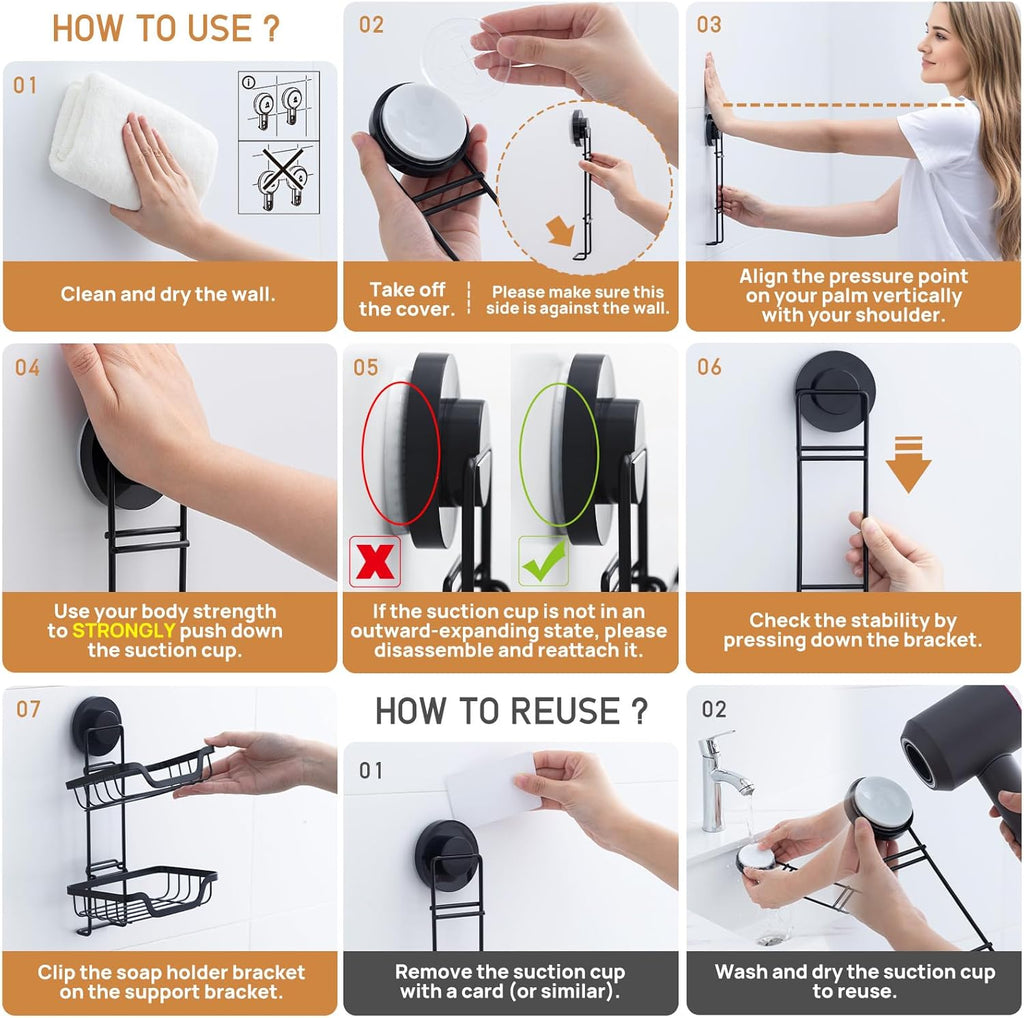 HOW TO USE ?

01

Clean and dry the wall.

02

Take off the cover.

Please make sure this side is against the wall.

03

Align the pressure point on your palm vertically with your shoulder.

04

Use your body strength to STRONGLY push down the suction cup.

05

If the suction cup is not in an outward-expanding state, please disassemble and reattach it.

06

Check the stability by pressing down the bracket.

07

Clip the soap holder bracket on the support bracket.

HOW TO REUSE ?

01

Remove the suction cup with a card (or similar).

02

Wash and dry the suction cup to reuse.