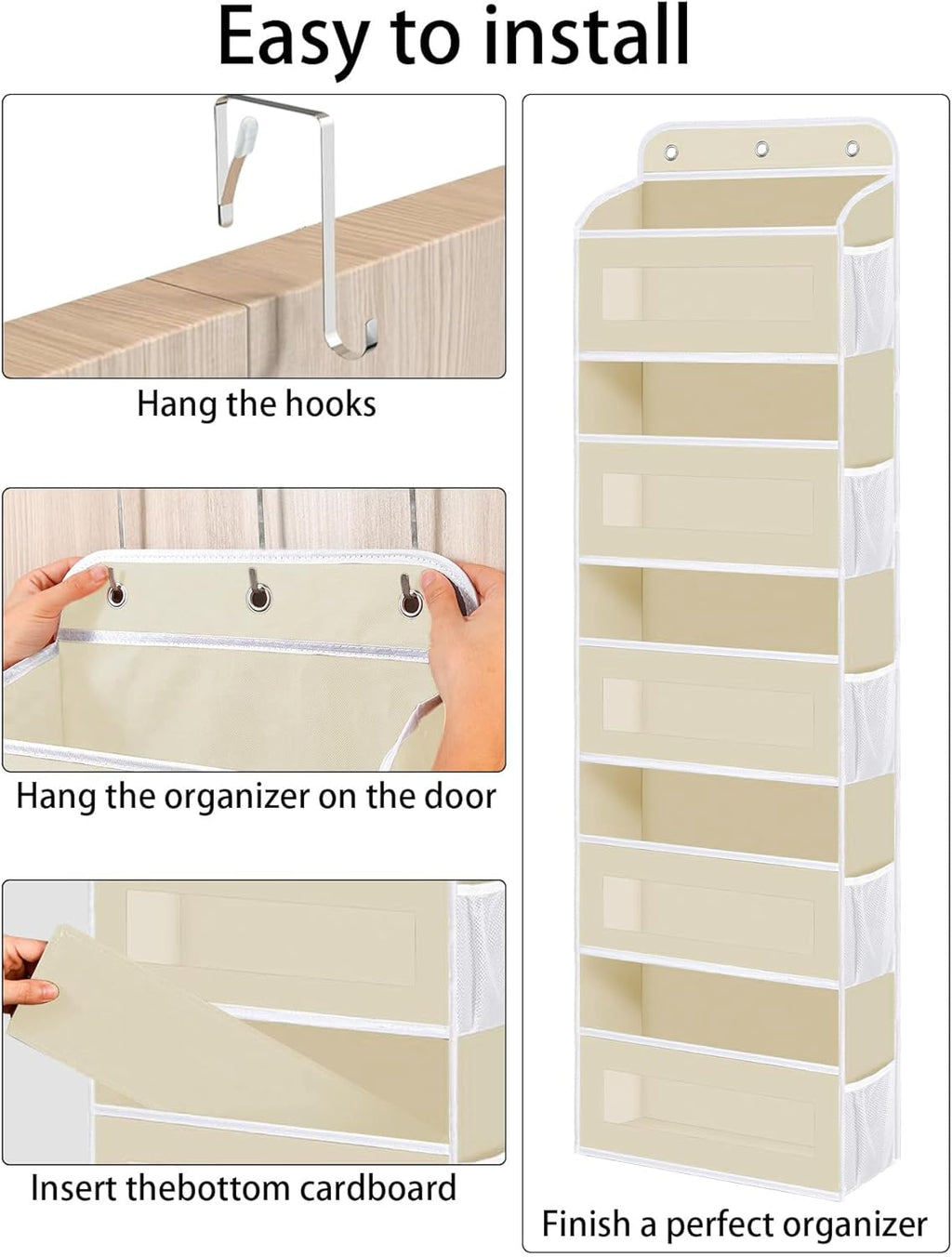 Easy to install

Hang the hooks

Hang the organizer on the door

Insert thebottom cardboard

Finish a perfect organizer