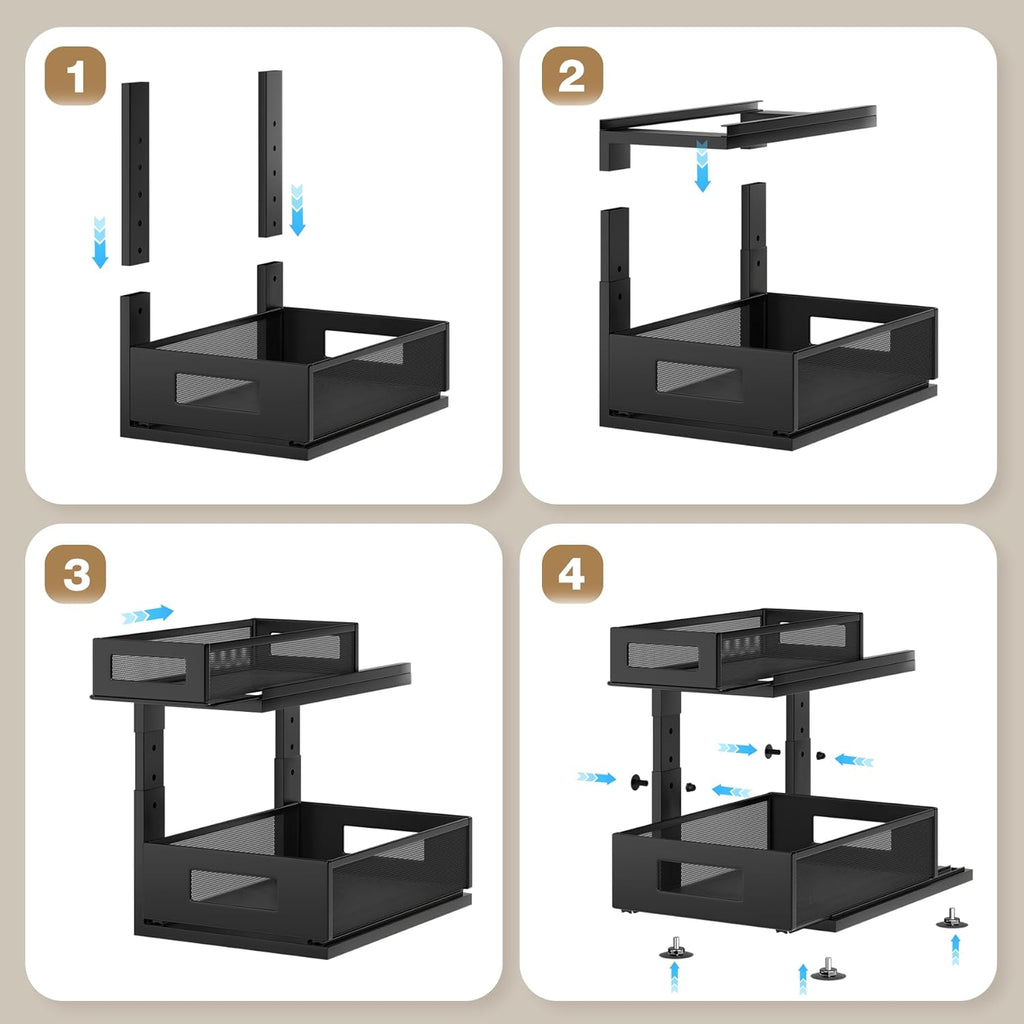 1

2

3

4