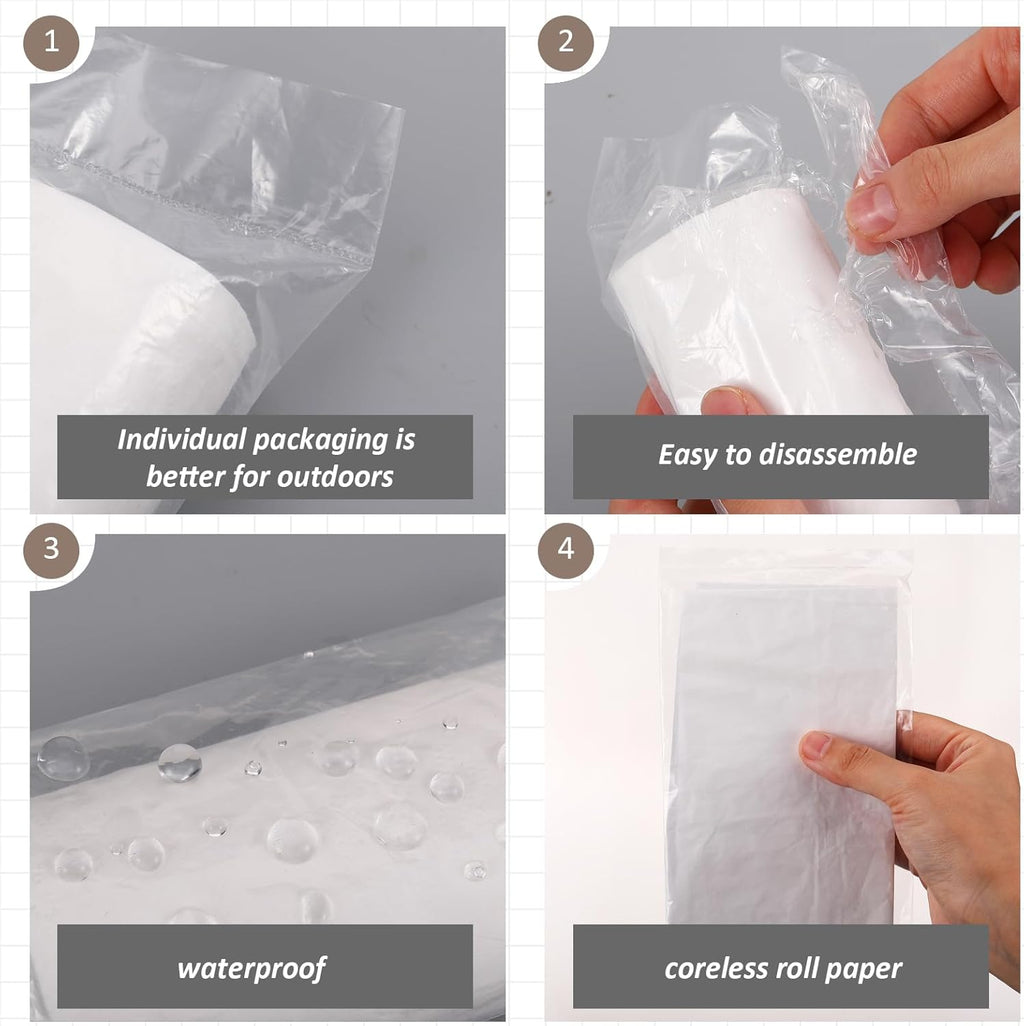 1

Individual packaging is better for outdoors

2

Easy to disassemble

3

waterproof

4

coreless roll paper