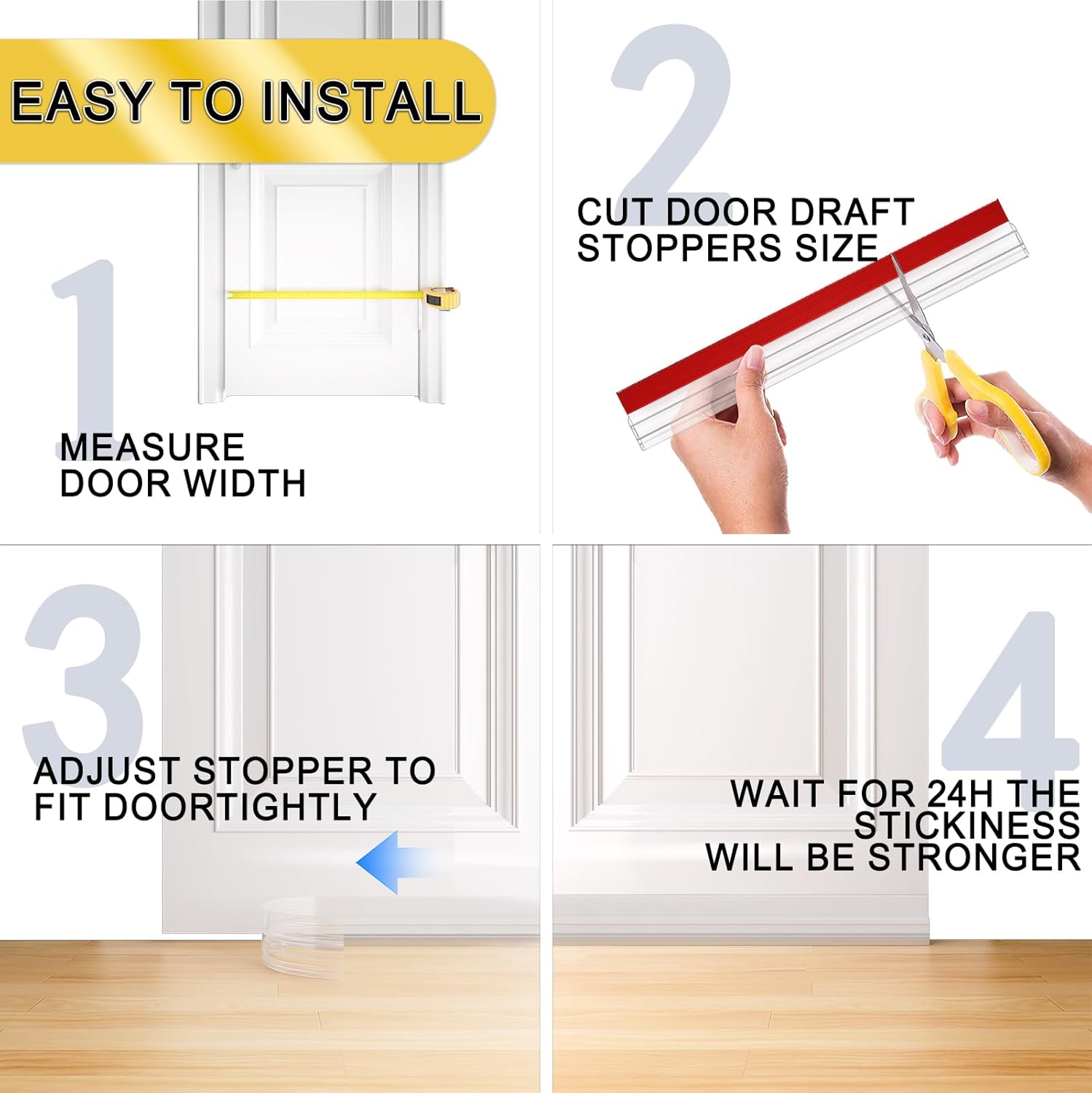 EASY TO INSTALL

1

MEASURE
DOOR WIDTH

2

CUT DOOR DRAFT
STOPPERS SIZE

3

ADJUST STOPPER TO
FIT DOORTIGHTLY

4

WAIT FOR 24H THE
STICKINESS
WILL BE STRONGER