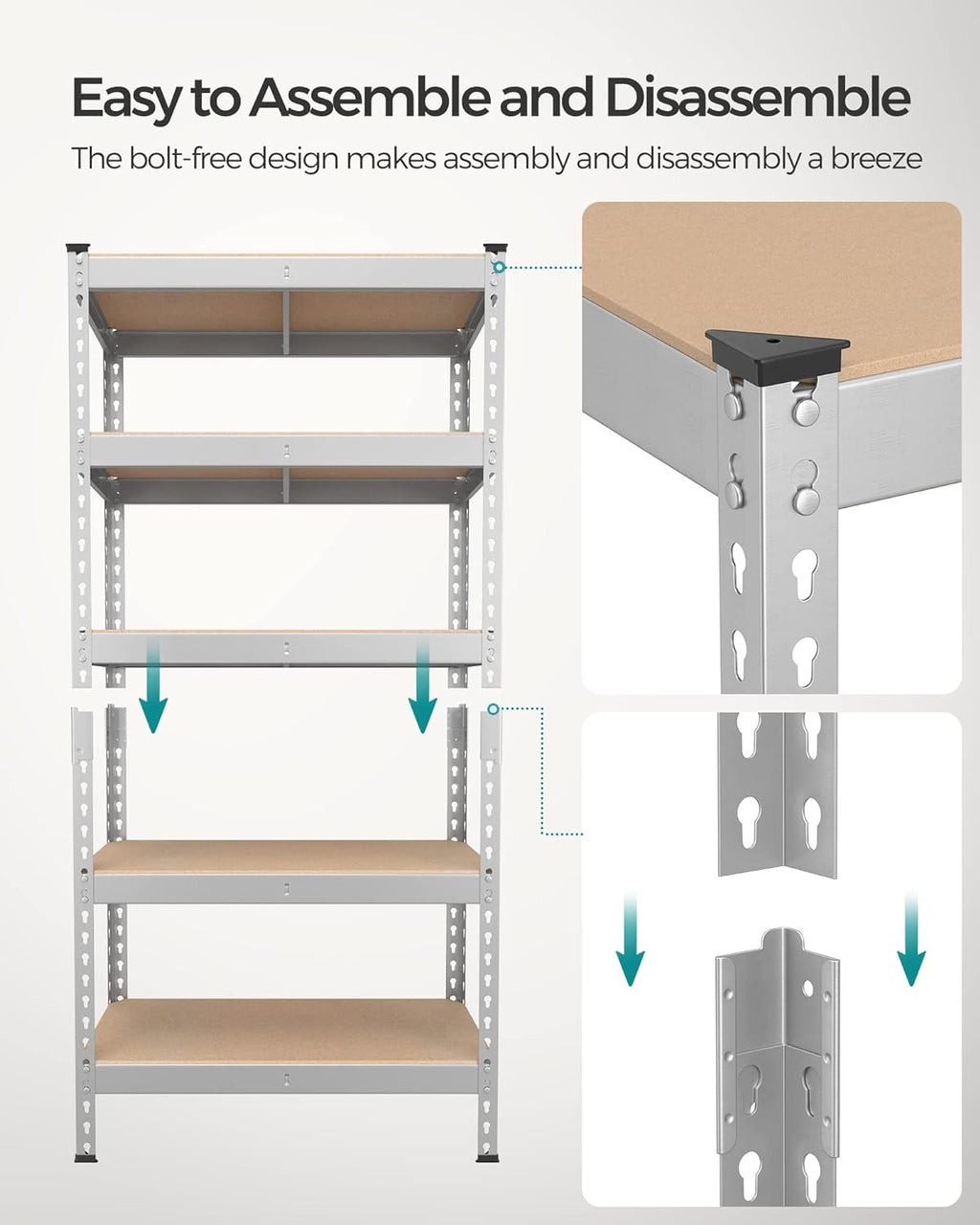 Easy to Assemble and Disassemble

The bolt-free design makes assembly and disassembly a breeze