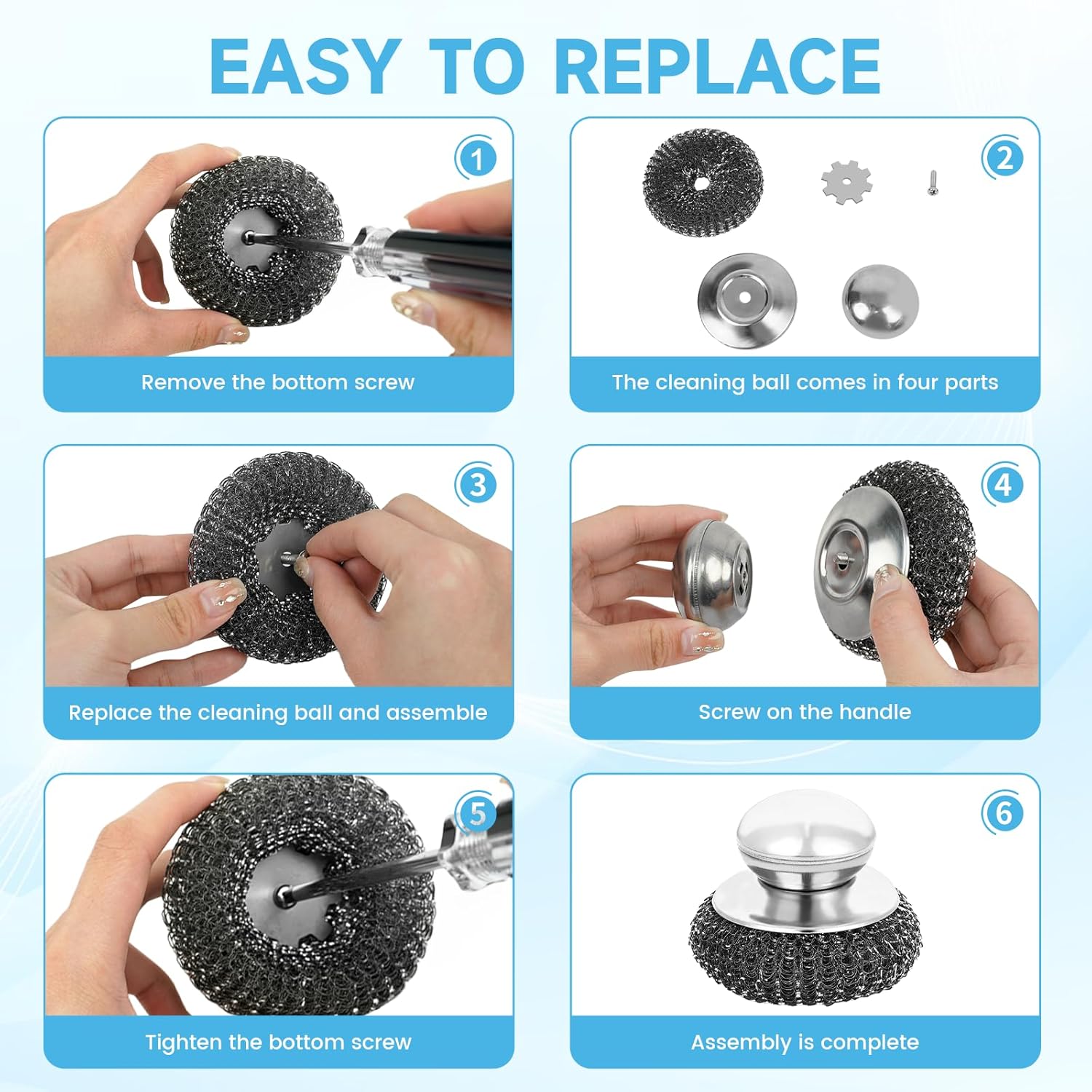 EASY TO REPLACE

1
Remove the bottom screw

2
The cleaning ball comes in four parts

3
Replace the cleaning ball and assemble

4
Screw on the handle

5
Tighten the bottom screw

6
Assembly is complete