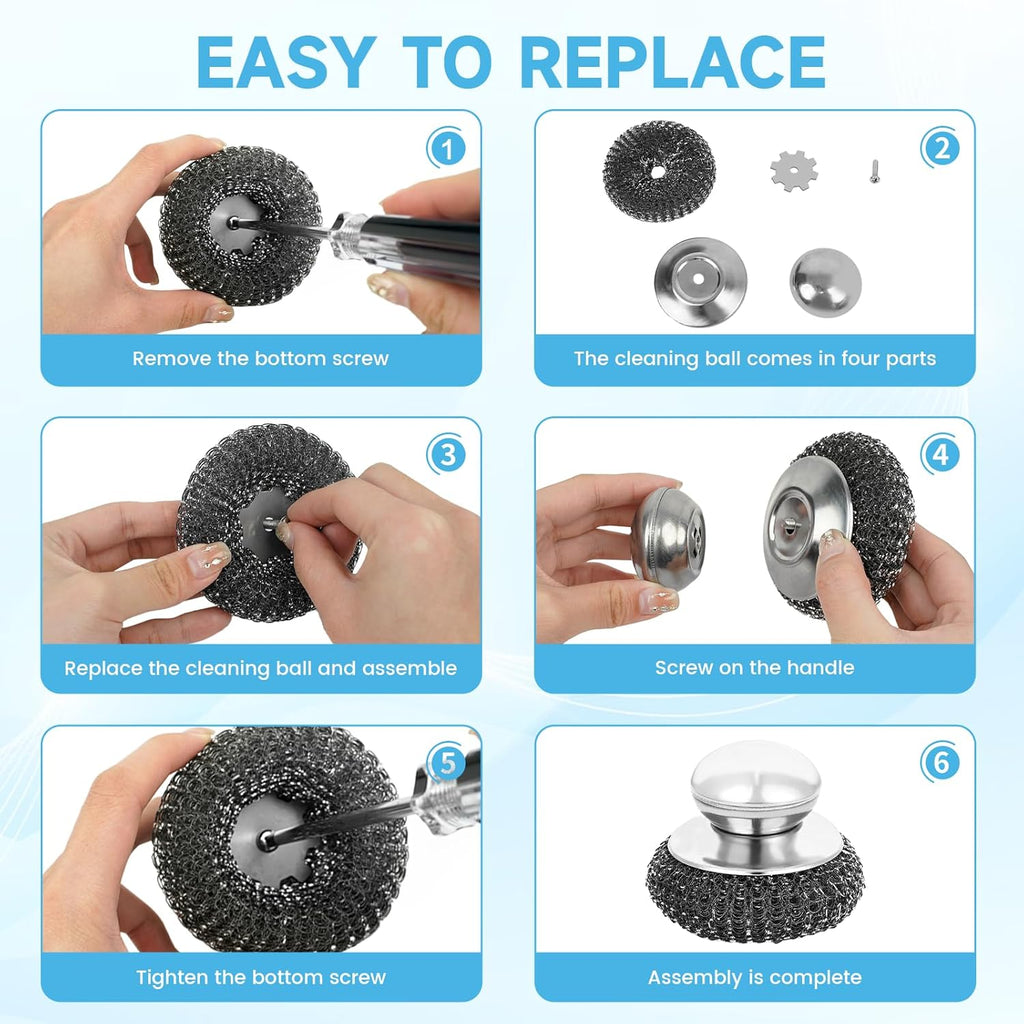 EASY TO REPLACE

1
Remove the bottom screw

2
The cleaning ball comes in four parts

3
Replace the cleaning ball and assemble

4
Screw on the handle

5
Tighten the bottom screw

6
Assembly is complete