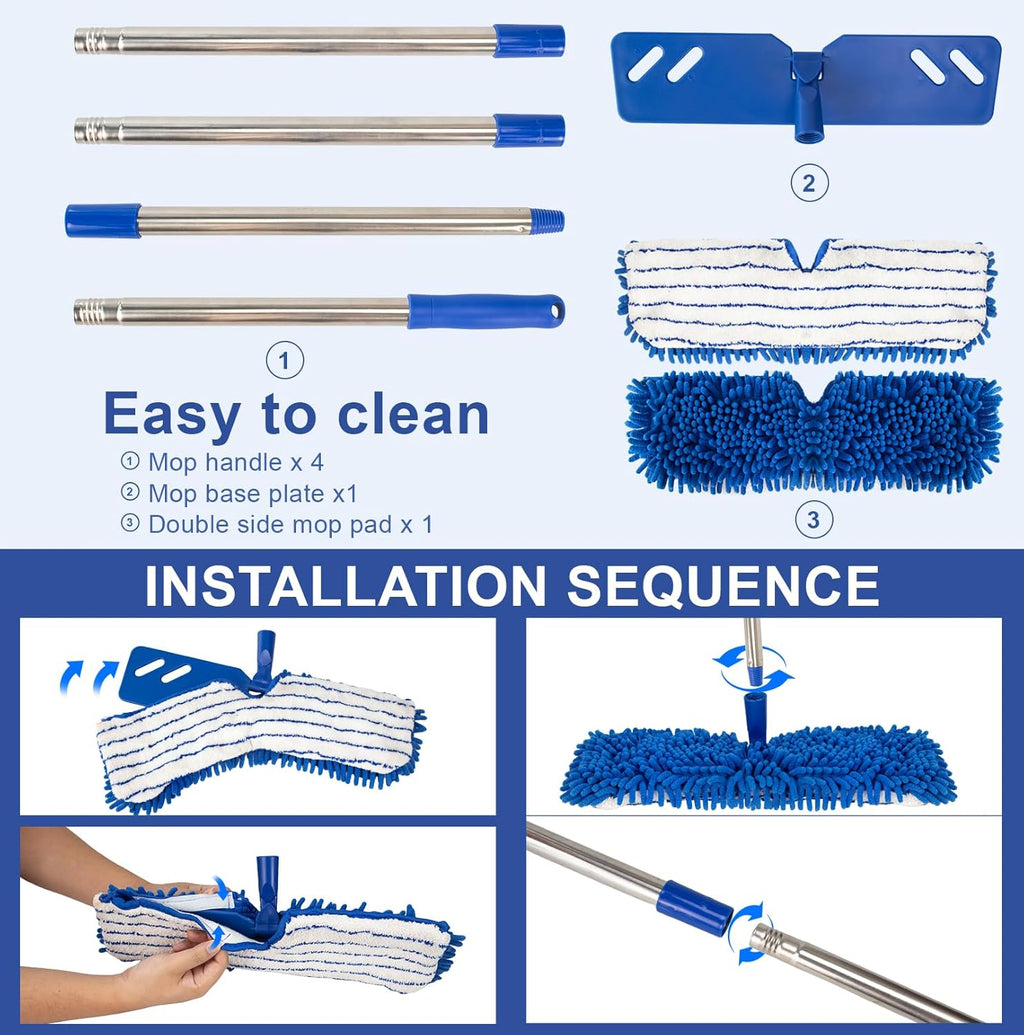 ①

②

③

Easy to clean

① Mop handle x 4

② Mop base plate x1

③ Double side mop pad x 1

INSTALLATION SEQUENCE