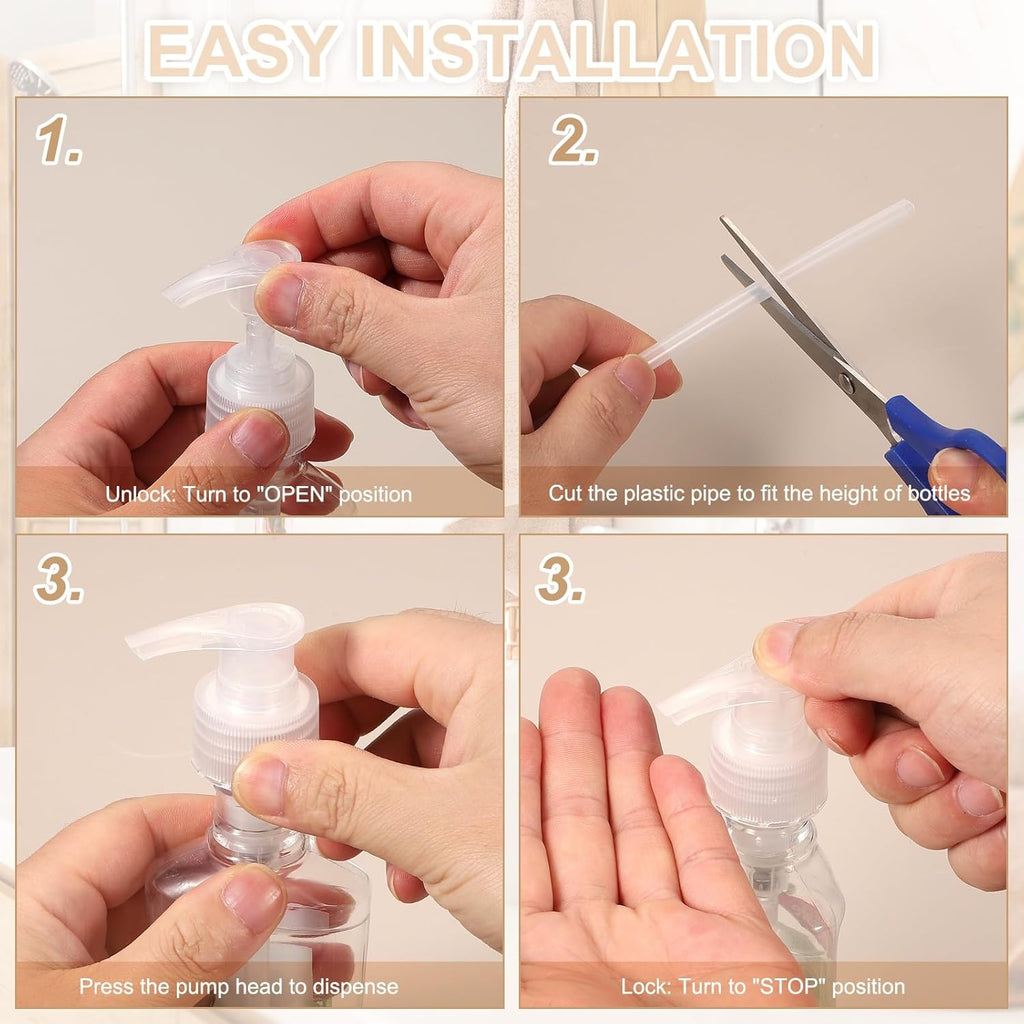 EASY INSTALLATION

1.

Unlock: Turn to "OPEN" position

2.

Cut the plastic pipe to fit the height of bottles

3.

Press the pump head to dispense

3.

Lock: Turn to "STOP" position