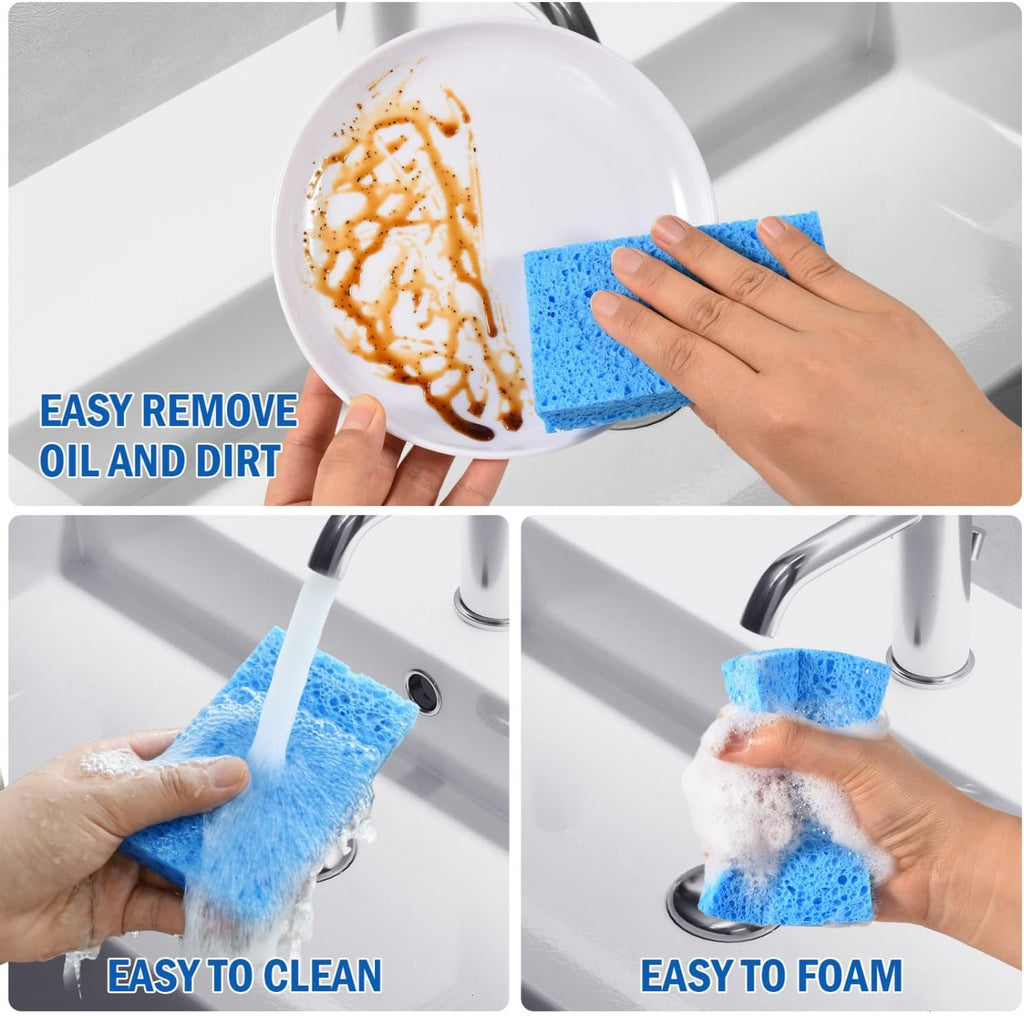 EASY REMOVE OIL AND DIRT

EASY TO CLEAN

EASY TO FOAM