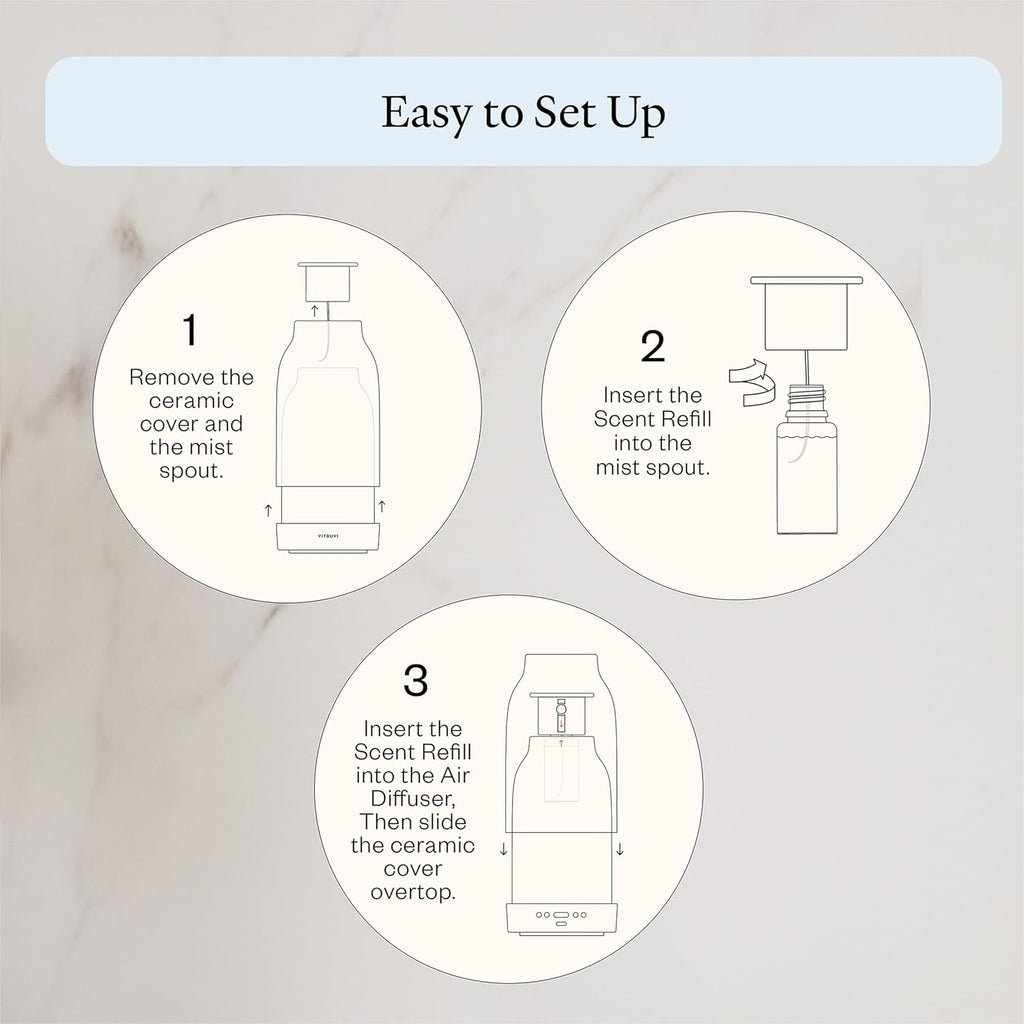 Easy to Set Up

1

Remove the ceramic cover and the mist spout.

VITRUVI

2

Insert the Scent Refill into the mist spout.

3

Insert the Scent Refill into the Air Diffuser, Then slide the ceramic cover overtop.