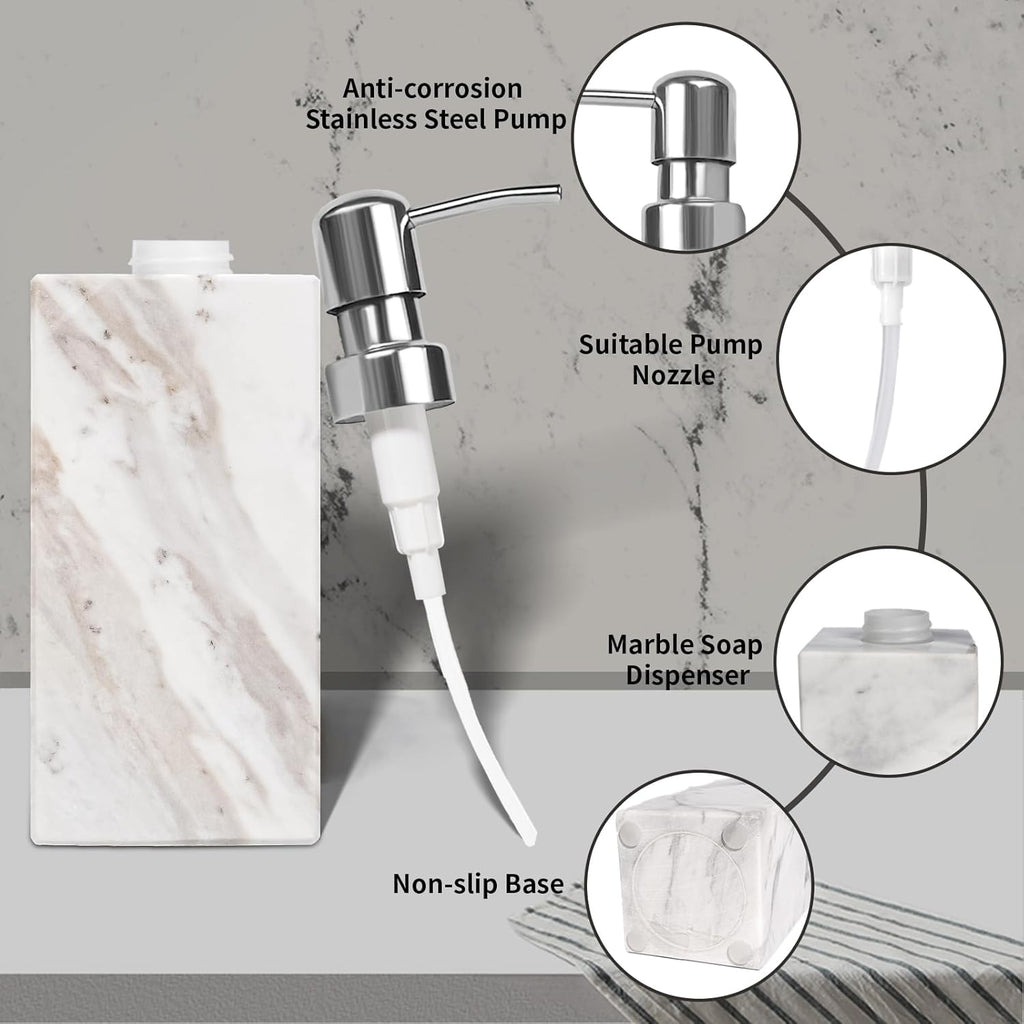 Anti-corrosion Stainless Steel Pump

Suitable Pump Nozzle

Marble Soap Dispenser

Non-slip Base