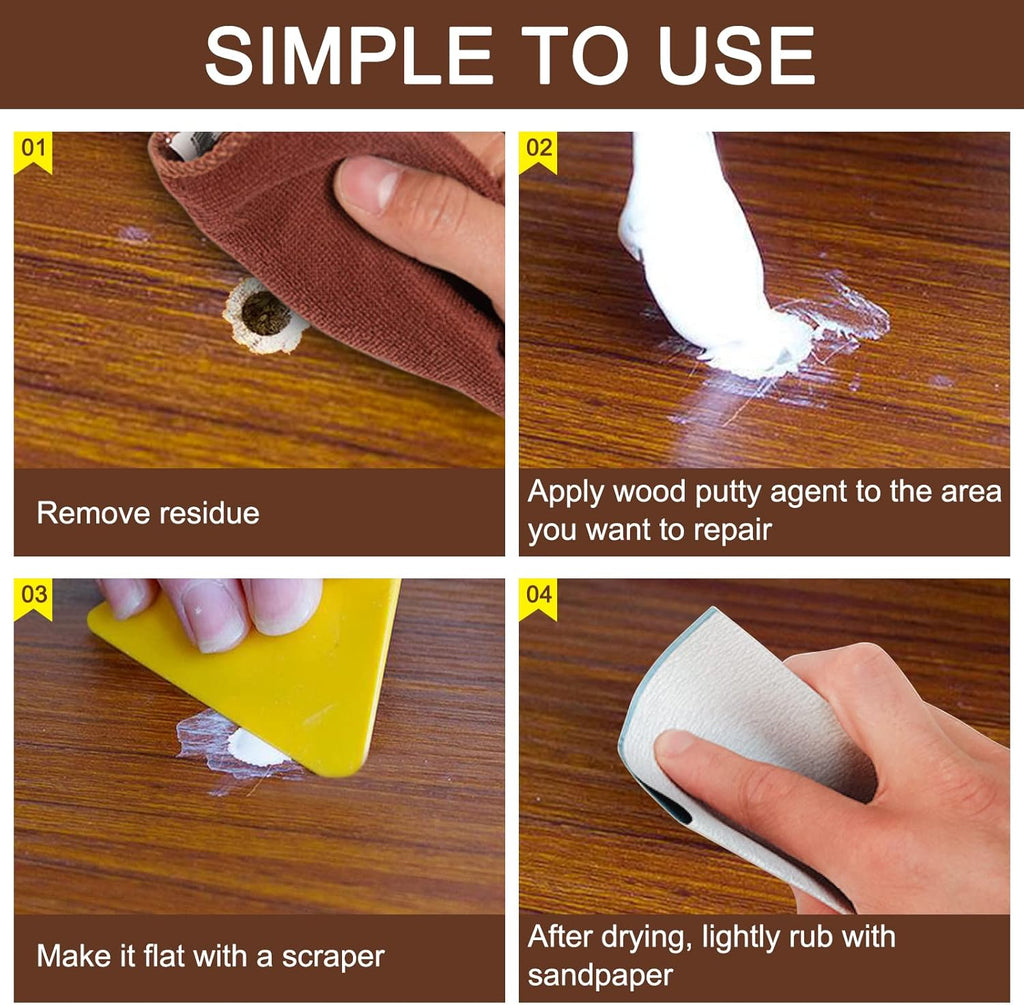 SIMPLE TO USE

01

Remove residue

02

Apply wood putty agent to the area you want to repair

03

Make it flat with a scraper

04

After drying, lightly rub with sandpaper