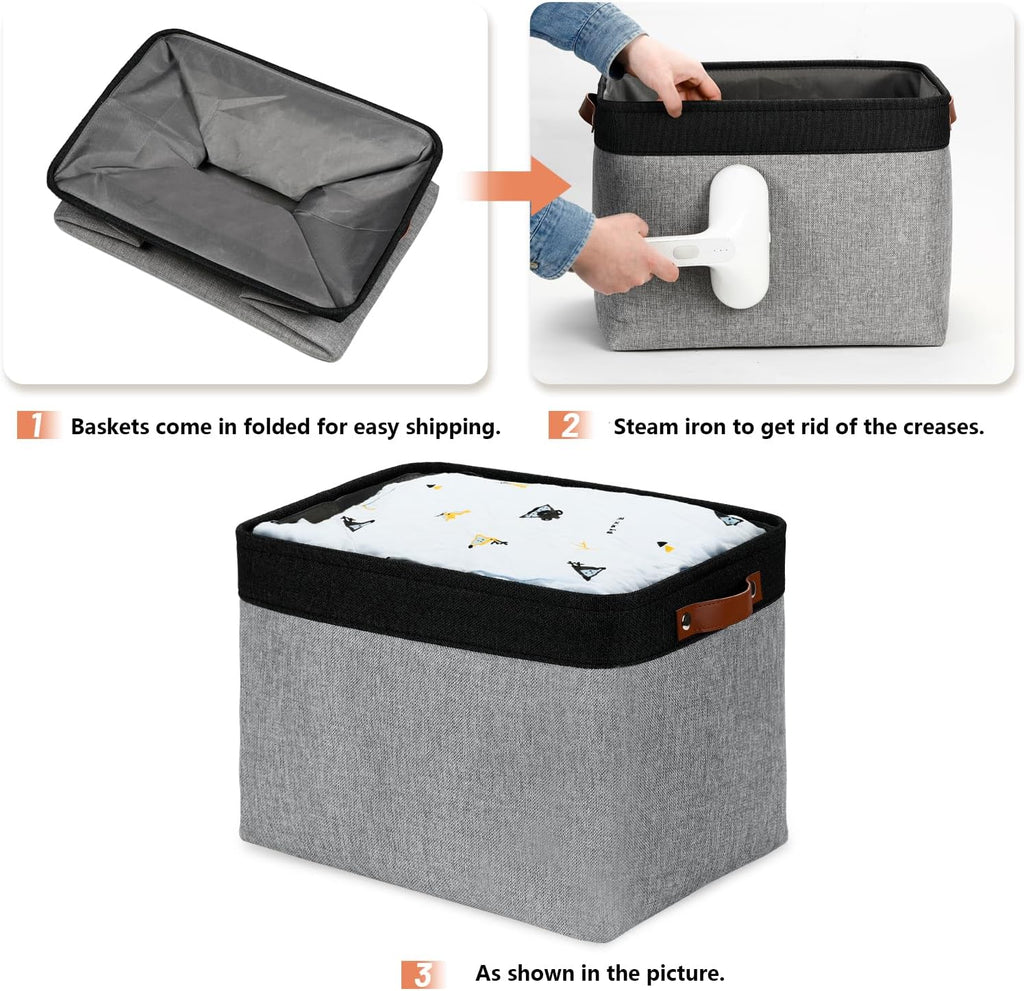 1 Baskets come in folded for easy shipping.

2 Steam iron to get rid of the creases.

3 As shown in the picture.