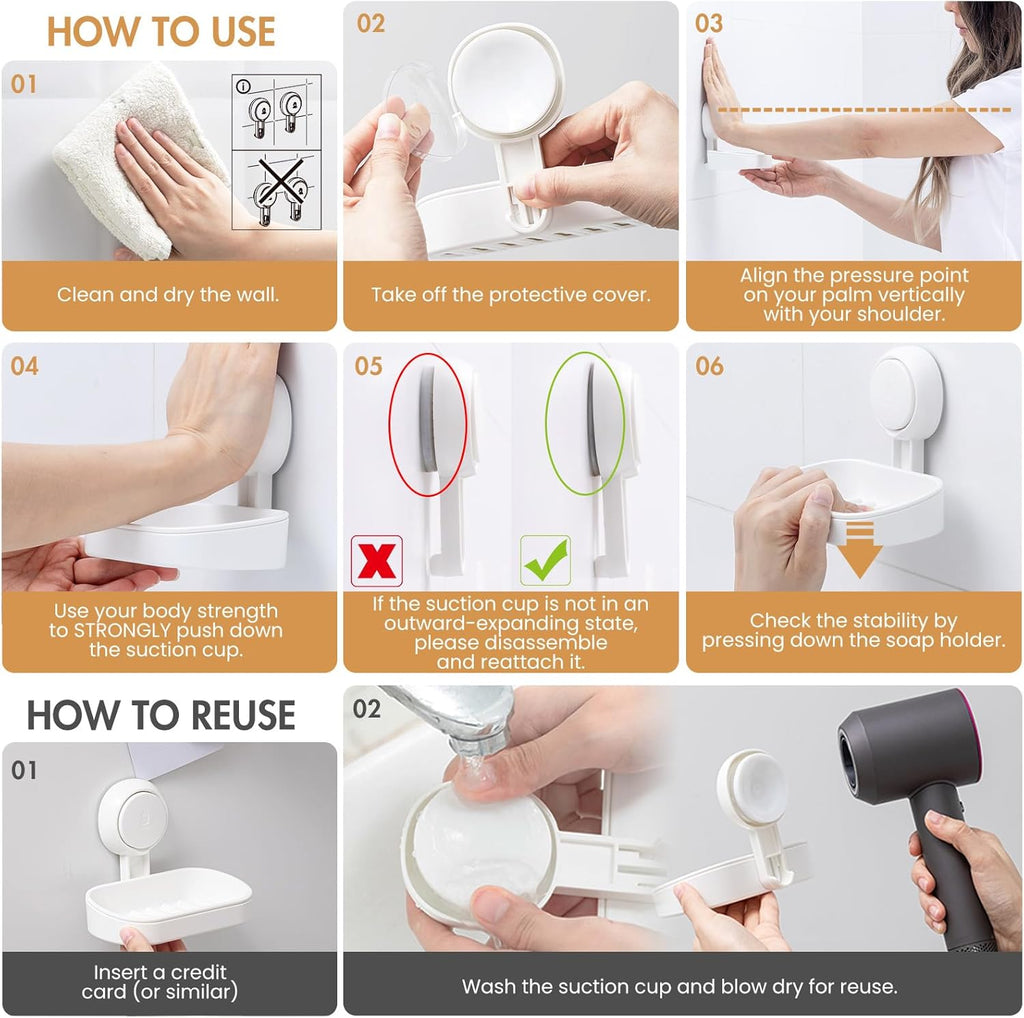 HOW TO USE

01

Clean and dry the wall.

02

Take off the protective cover.

03

Align the pressure point on your palm vertically with your shoulder.

04

Use your body strength to STRONGLY push down the suction cup.

05

If the suction cup is not in an outward-expanding state, please disassemble and reattach it.

06

Check the stability by pressing down the soap holder.

HOW TO REUSE

01

Insert a credit card (or similar)

02

Wash the suction cup and blow dry for reuse.