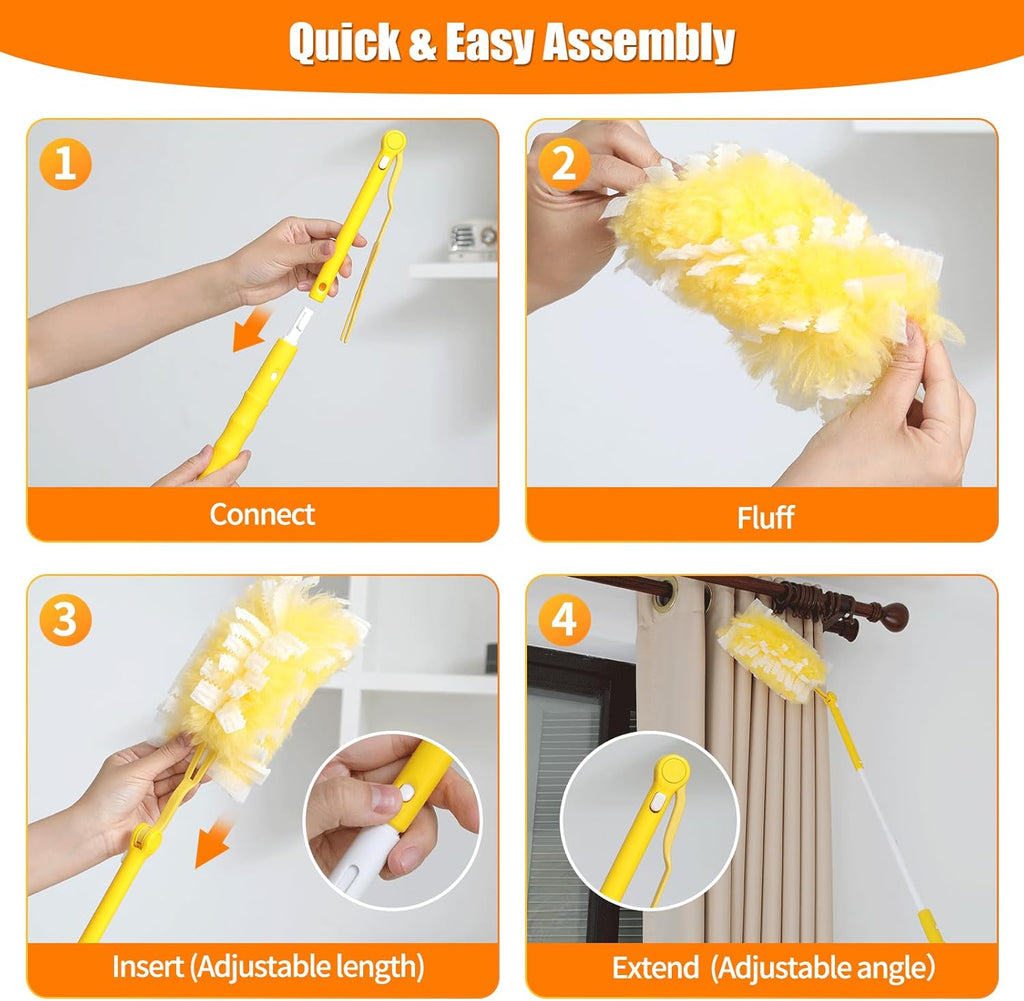 Quick & Easy Assembly

1

Connect

2

Fluff

3

Insert (Adjustable length)

4

Extend (Adjustable angle)