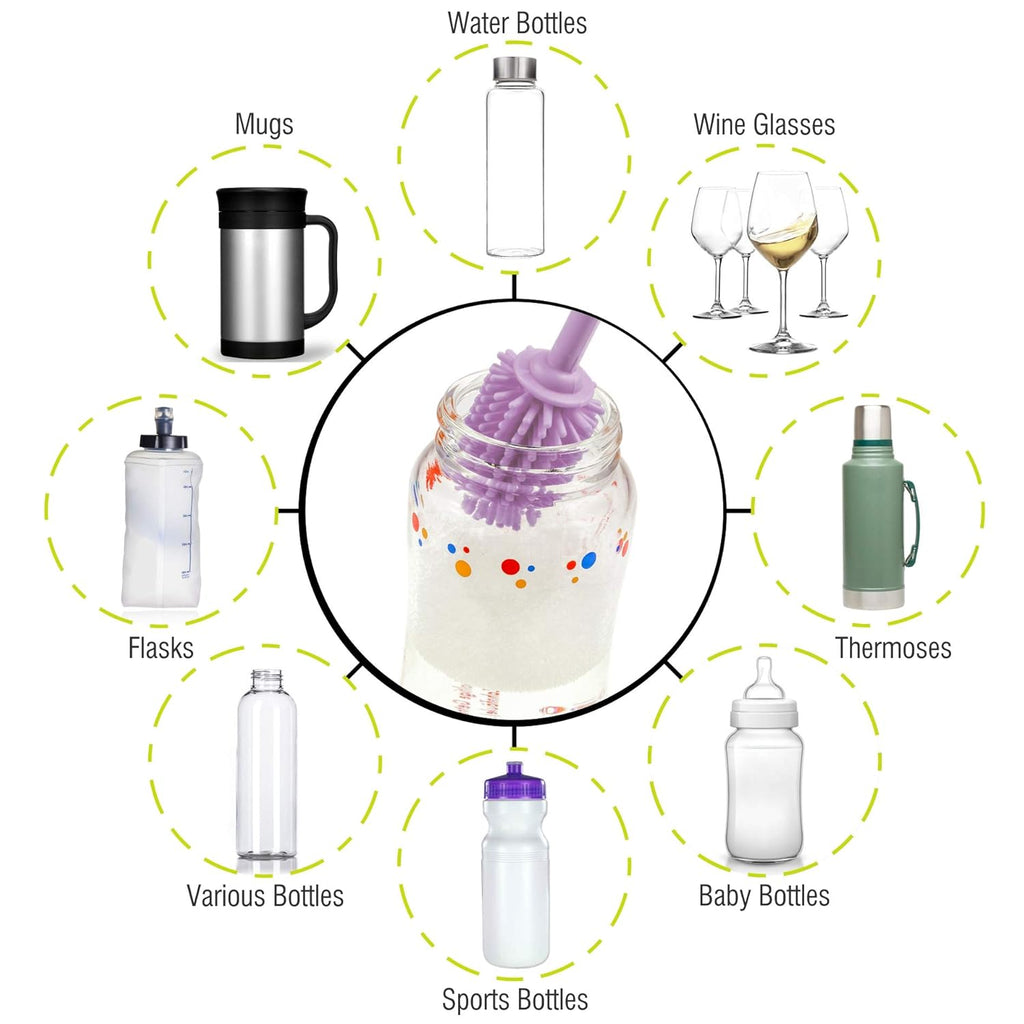 Water Bottles

Mugs

Wine Glasses

Flasks

Thermoses

Various Bottles

Baby Bottles

Sports Bottles