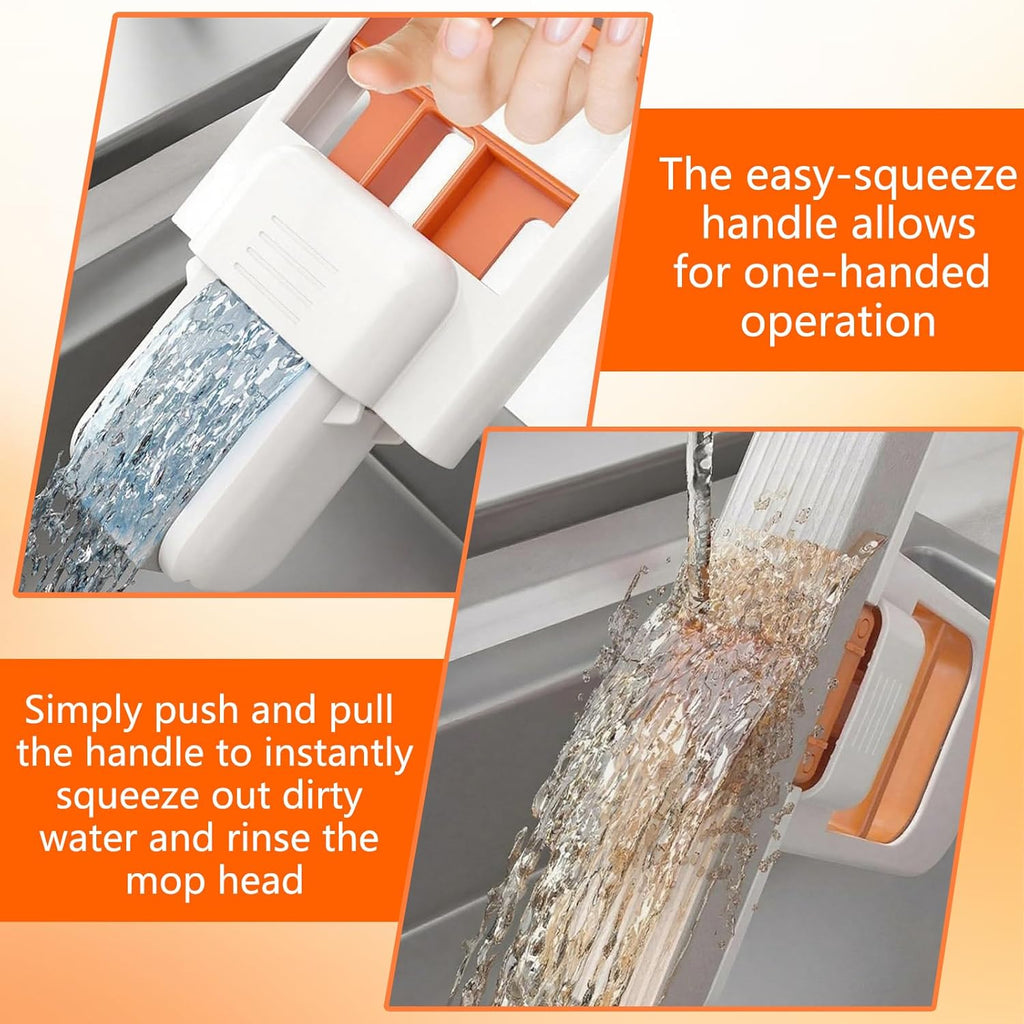 The easy-squeeze handle allows for one-handed operation

Simply push and pull the handle to instantly squeeze out dirty water and rinse the mop head