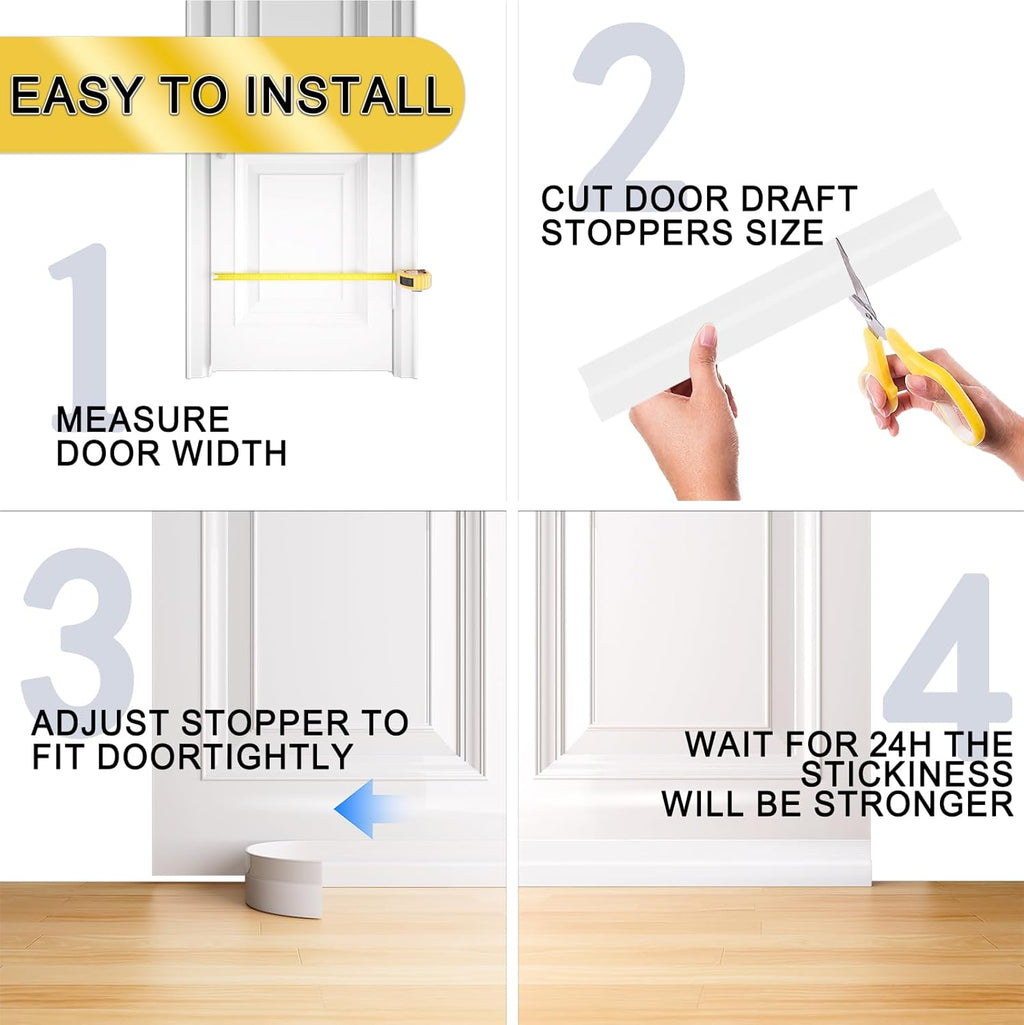 EASY TO INSTALL

1

MEASURE DOOR WIDTH

2

CUT DOOR DRAFT STOPPERS SIZE

3

ADJUST STOPPER TO FIT DOORTIGHTLY

4

WAIT FOR 24H THE STICKINESS WILL BE STRONGER