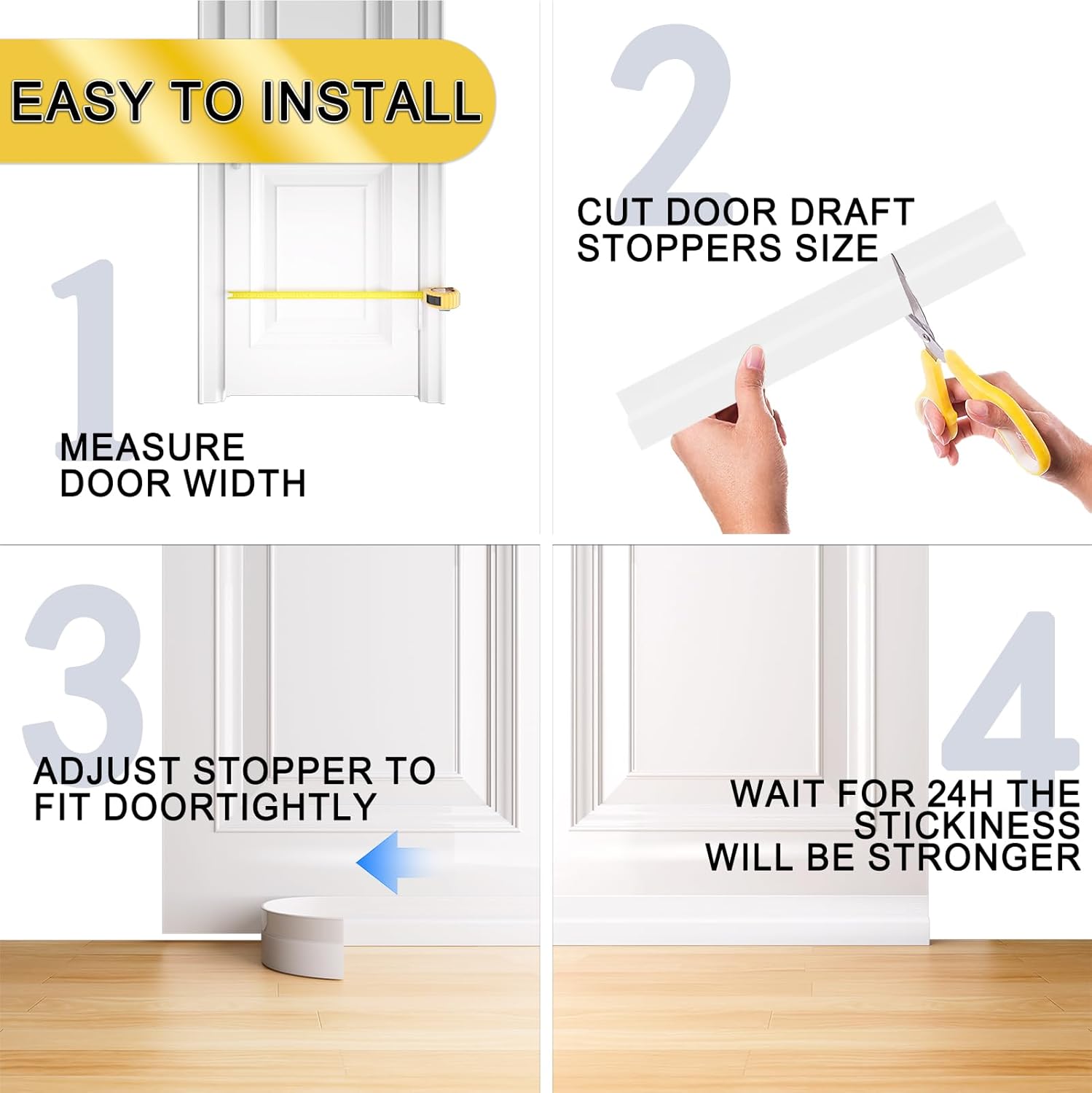 EASY TO INSTALL

1

MEASURE DOOR WIDTH

2

CUT DOOR DRAFT STOPPERS SIZE

3

ADJUST STOPPER TO FIT DOORTIGHTLY

4

WAIT FOR 24H THE STICKINESS WILL BE STRONGER