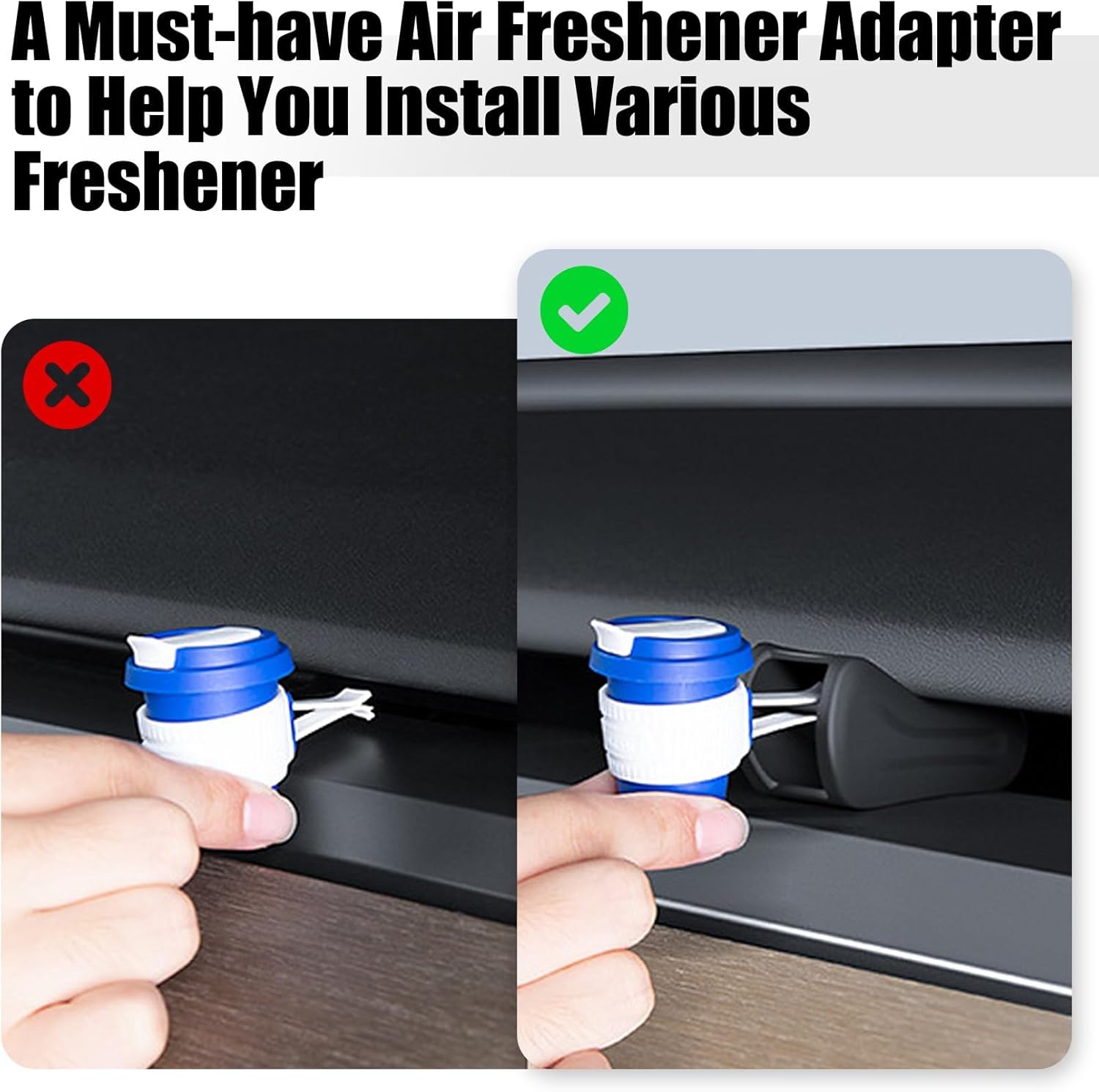 A Must-have Air Freshener Adapter to Help You Install Various Freshener